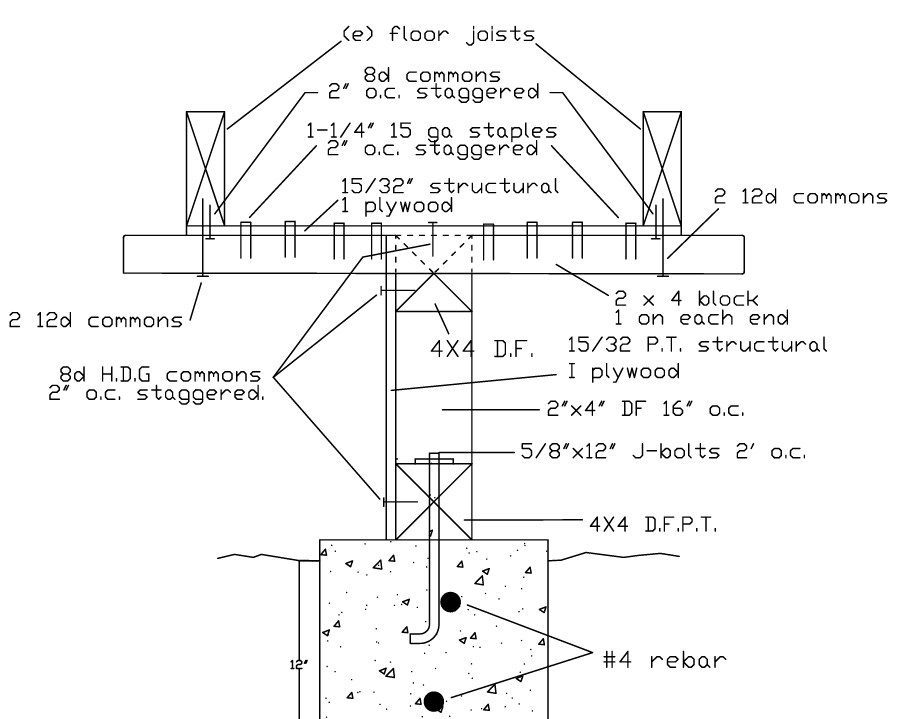 (e) floor joists

8d commons
2" o.c. staggered

1-1/4" 15 ga staples
2" o.c. staggered

15/32" structural
1 plywood

2 12d commons

2 12d commons

2 x 4 block
1 on each end

4X4 D.F.

15/32 P.T. structural
I plywood

8d H.D.G commons
2" o.c. staggered.

2"x4" DF 16" o.c.

5/8"x12" J-bolts 2' o.c.

4X4 D.F.P.T.

12"

#4 rebar