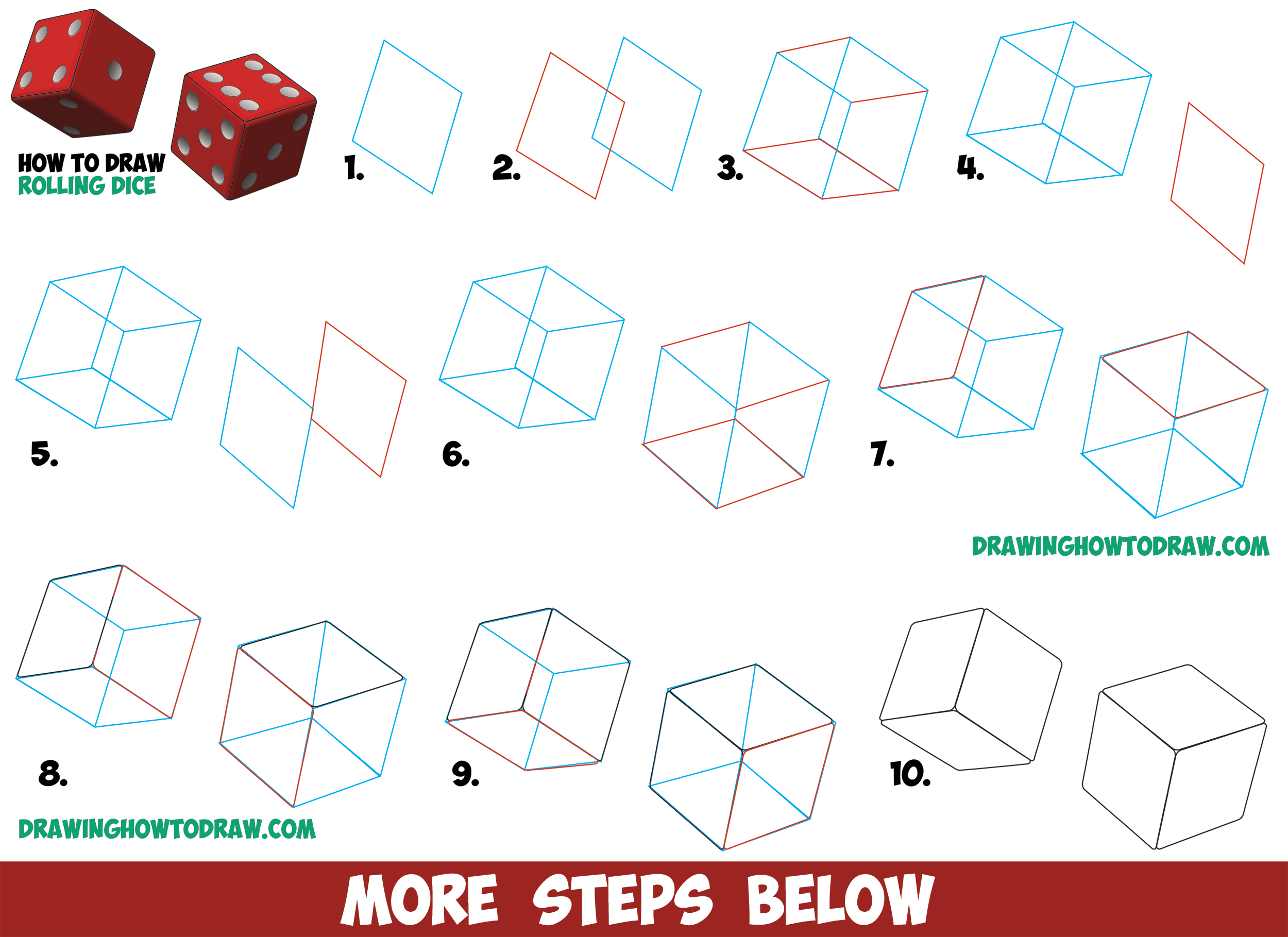 HOW TO DRAW
ROLLING DICE

1.

2.

3.

4.

5.

6.

7.

DRAWINGHOWTODRAW.COM

8.

9.

10.

DRAWINGHOWTODRAW.COM

MORE STEPS BELOW