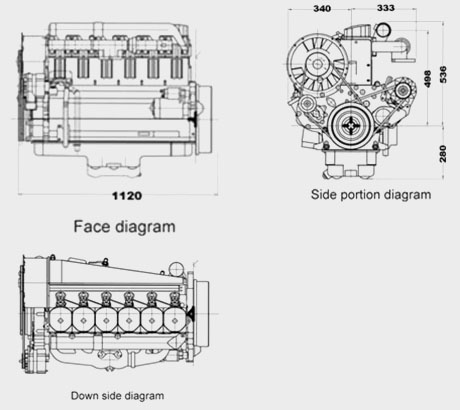 340
333
498
536
280
1120
Side portion diagram
Face diagram
Down side diagram