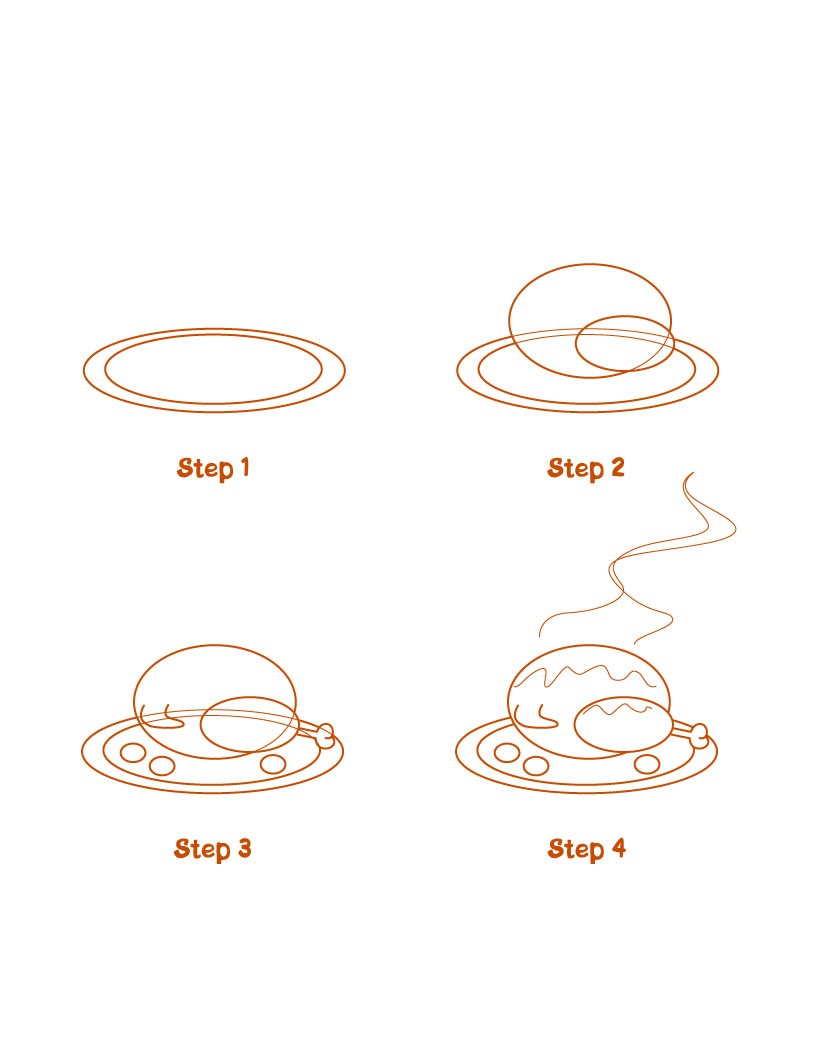 Step 1

Step 2

Step 3

Step 4