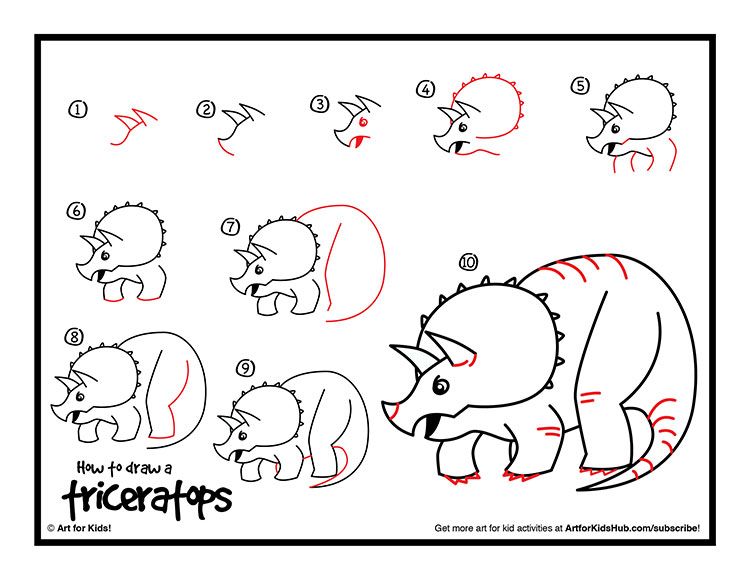 1

2

3

4

5

6

7

8

9

10

How to draw a

triceratops

© Art for Kids!

Get more art for kid activities at ArtforKidsHub.com/subscribe!