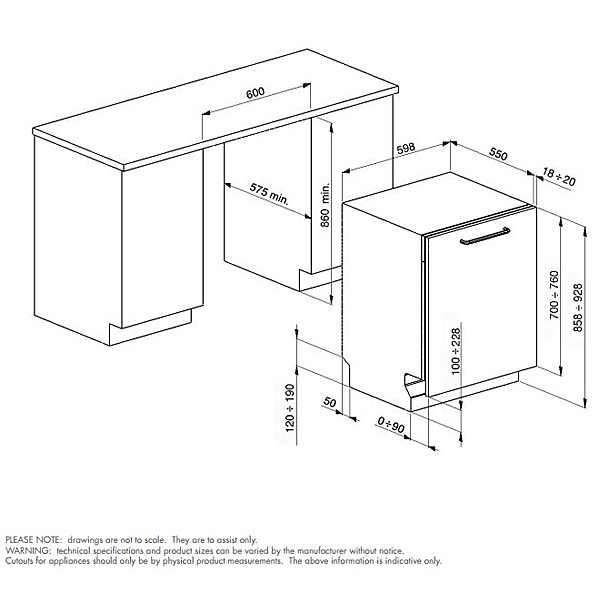 600

575 min.

860 min.

598

550

18 ÷ 20

700 ÷ 760

858 ÷ 928

100 ÷ 228

120 ÷ 190

50

0 ÷ 90

PLEASE NOTE: drawings are not to scale. They are to assist only.
WARNING: technical specifications and product sizes can be varied by the manufacturer without notice.
Cutouts for appliances should only be by physical product measurements. The above information is indicative only.