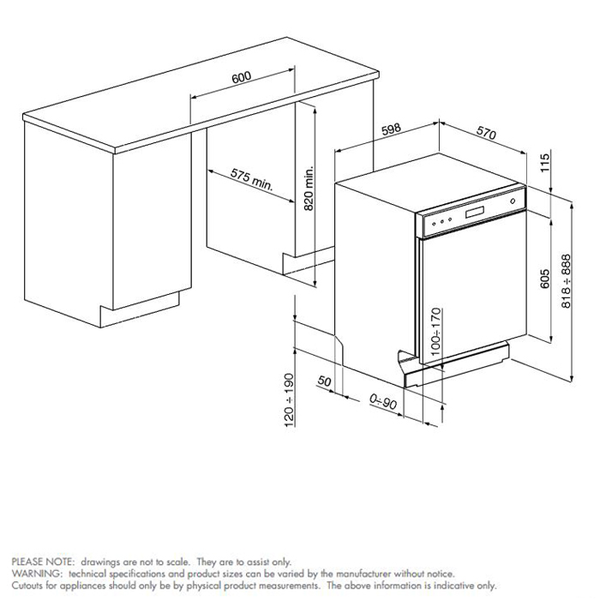 600

575 min.

820 min.

598

570

115

605

818 ÷ 888

100÷170

120 ÷ 190

50

0÷90

PLEASE NOTE: drawings are not to scale. They are to assist only.
WARNING: technical specifications and product sizes can be varied by the manufacturer without notice.
Cutouts for appliances should only be by physical product measurements. The above information is indicative only.