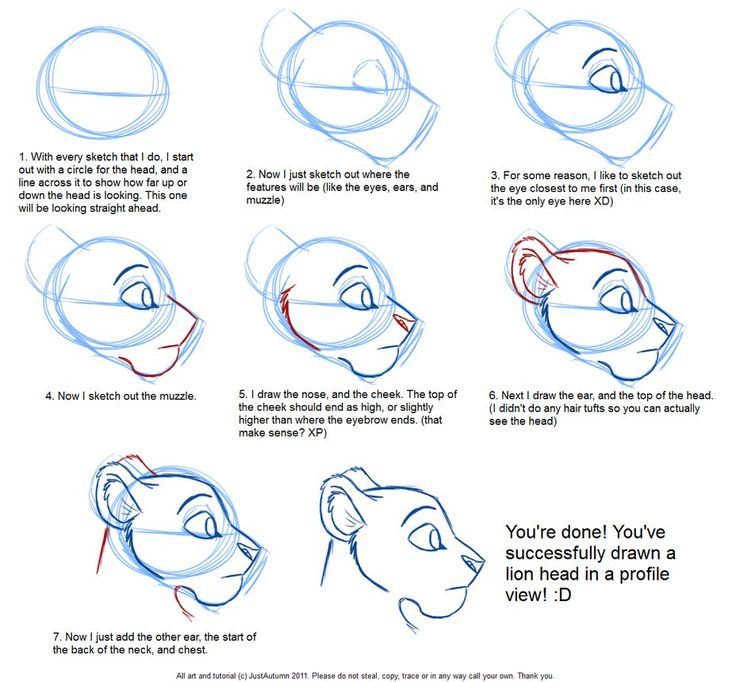 1. With every sketch that I do, I start out with a circle for the head, and a line across it to show how far up or down the head is looking. This one will be looking straight ahead.

2. Now I just sketch out where the features will be (like the eyes, ears, and muzzle)

3. For some reason, I like to sketch out the eye closest to me first (in this case, it's the only eye here XD)

4. Now I sketch out the muzzle.

5. I draw the nose, and the cheek. The top of the cheek should end as high, or slightly higher than where the eyebrow ends. (that make sense? XP)

6. Next I draw the ear, and the top of the head. (I didn't do any hair tufts so you can actually see the head)

7. Now I just add the other ear, the start of the back of the neck, and chest.

You're done! You've successfully drawn a lion head in a profile view! :D

All art and tutorial (c) JustAutumn 2011. Please do not steal, copy, trace or in any way call your own. Thank you.