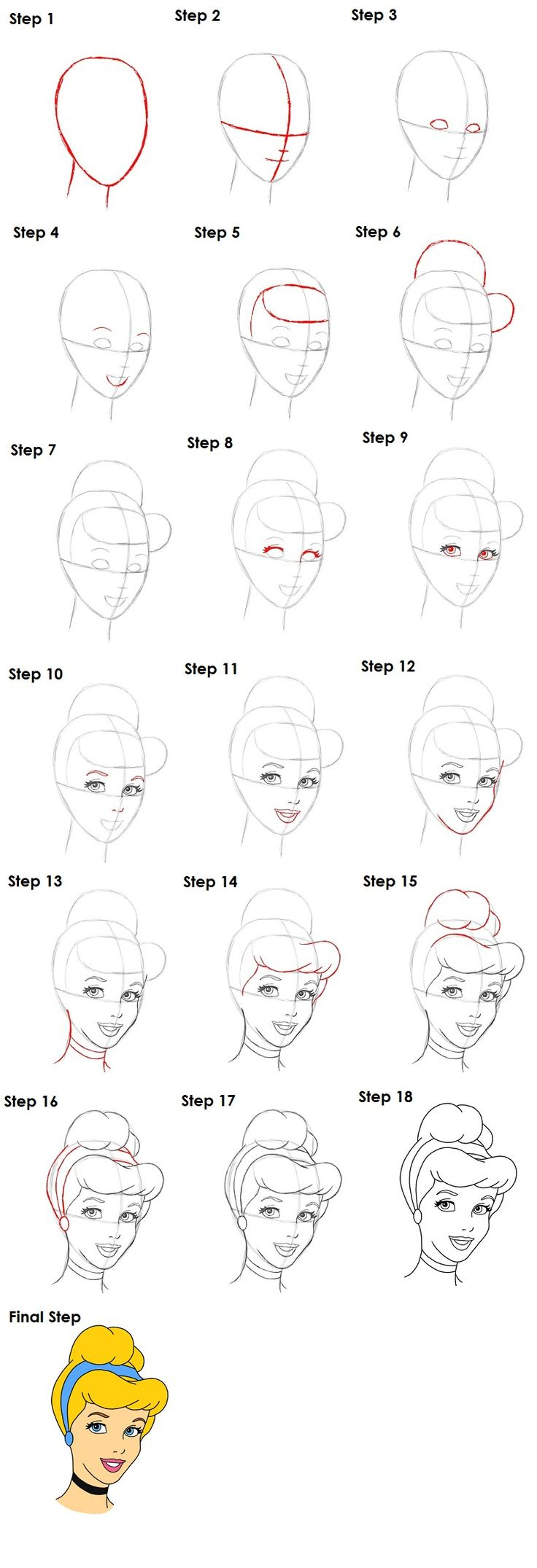 Step 1

Step 2

Step 3

Step 4

Step 5

Step 6

Step 7

Step 8

Step 9

Step 10

Step 11

Step 12

Step 13

Step 14

Step 15

Step 16

Step 17

Step 18

Final Step