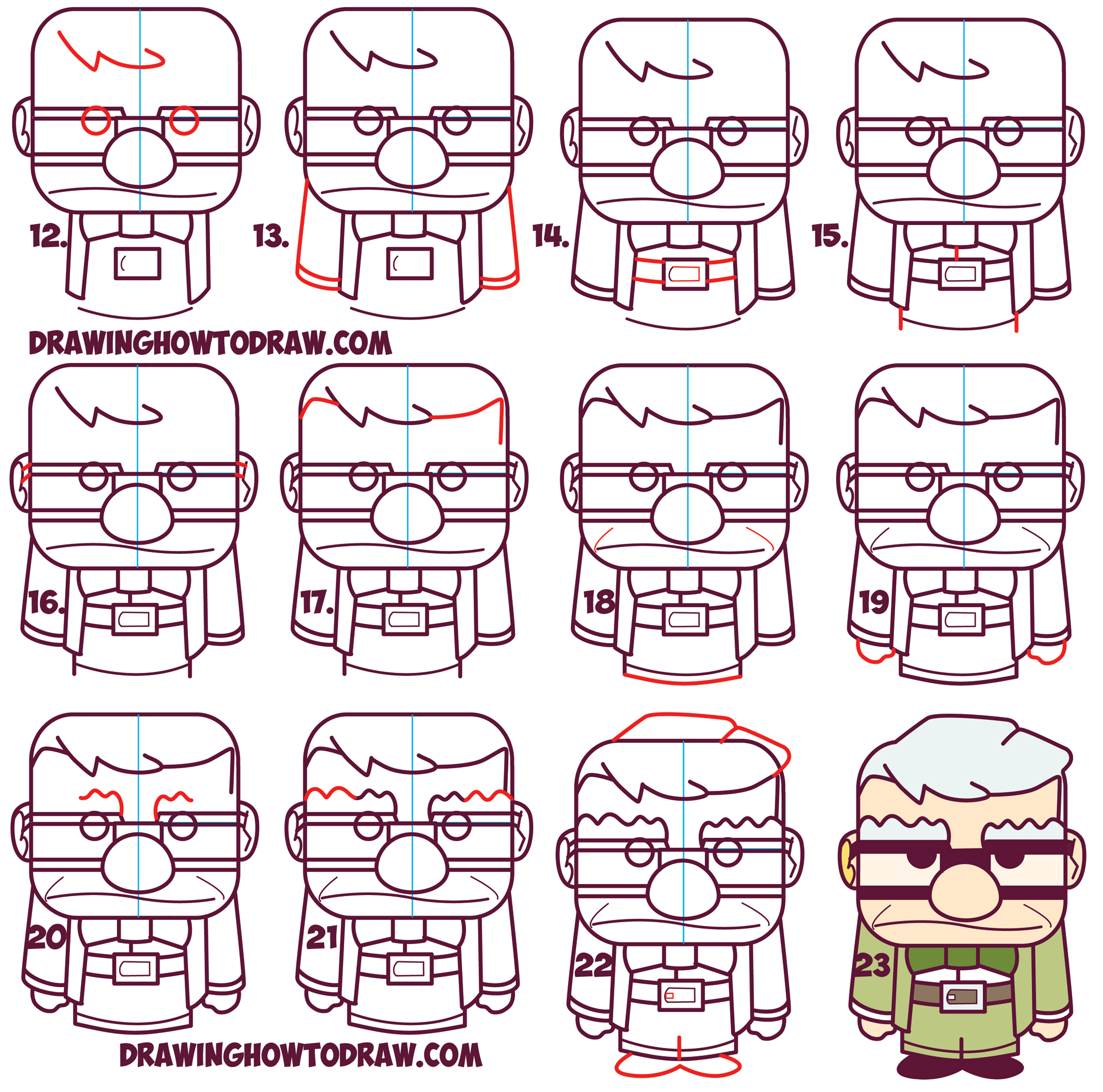 12.

13.

14.

15.

DRAWINGHOWTODRAW.COM

16.

17.

18

19

20

21

22

23

DRAWINGHOWTODRAW.COM