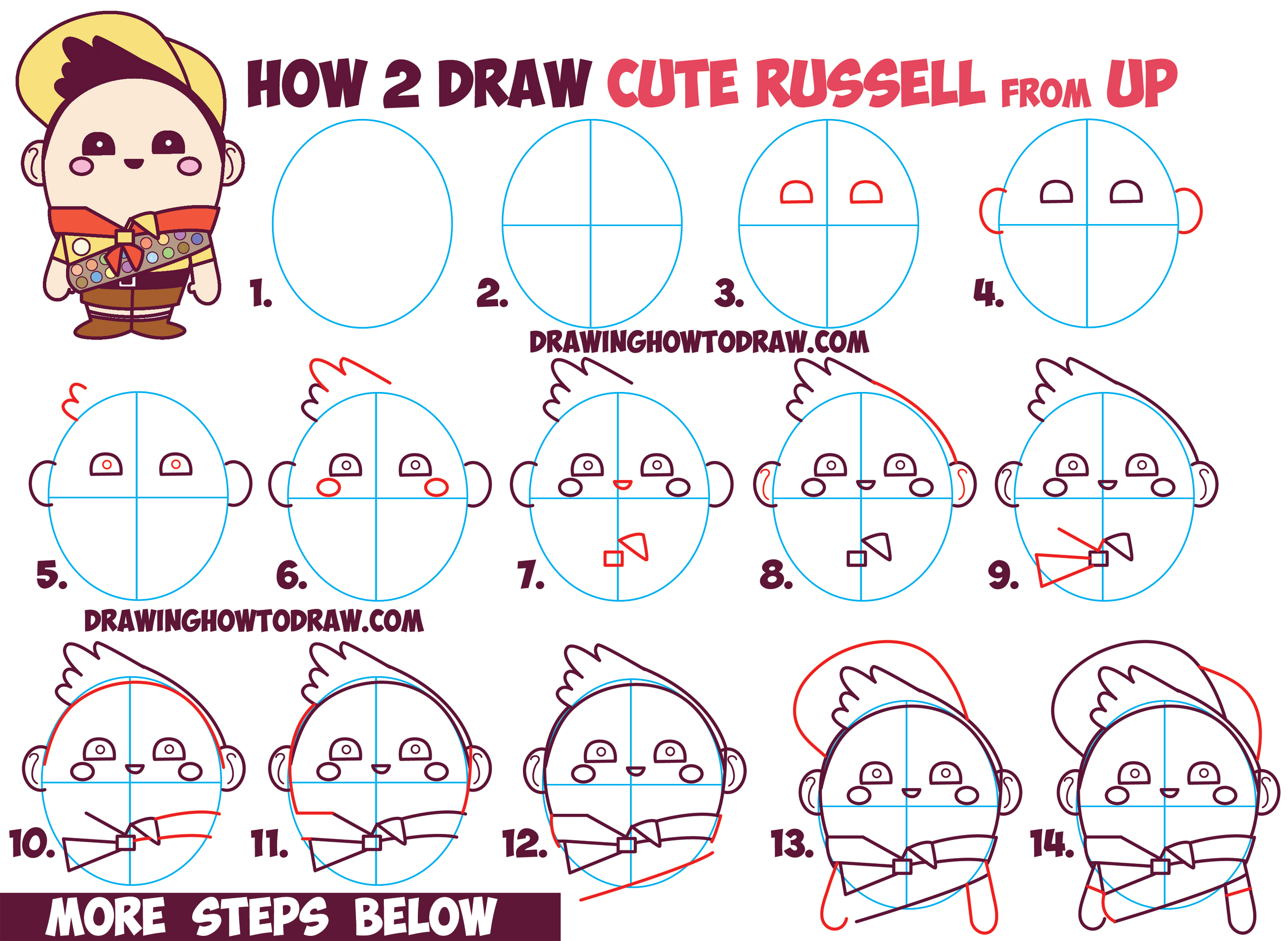 HOW 2 DRAW CUTE RUSSELL FROM UP

1.

2.

3.

4.

DRAWINGHOWTODRAW.COM

5.

6.

7.

8.

9.

DRAWINGHOWTODRAW.COM

10.

11.

12.

13.

14.

MORE STEPS BELOW