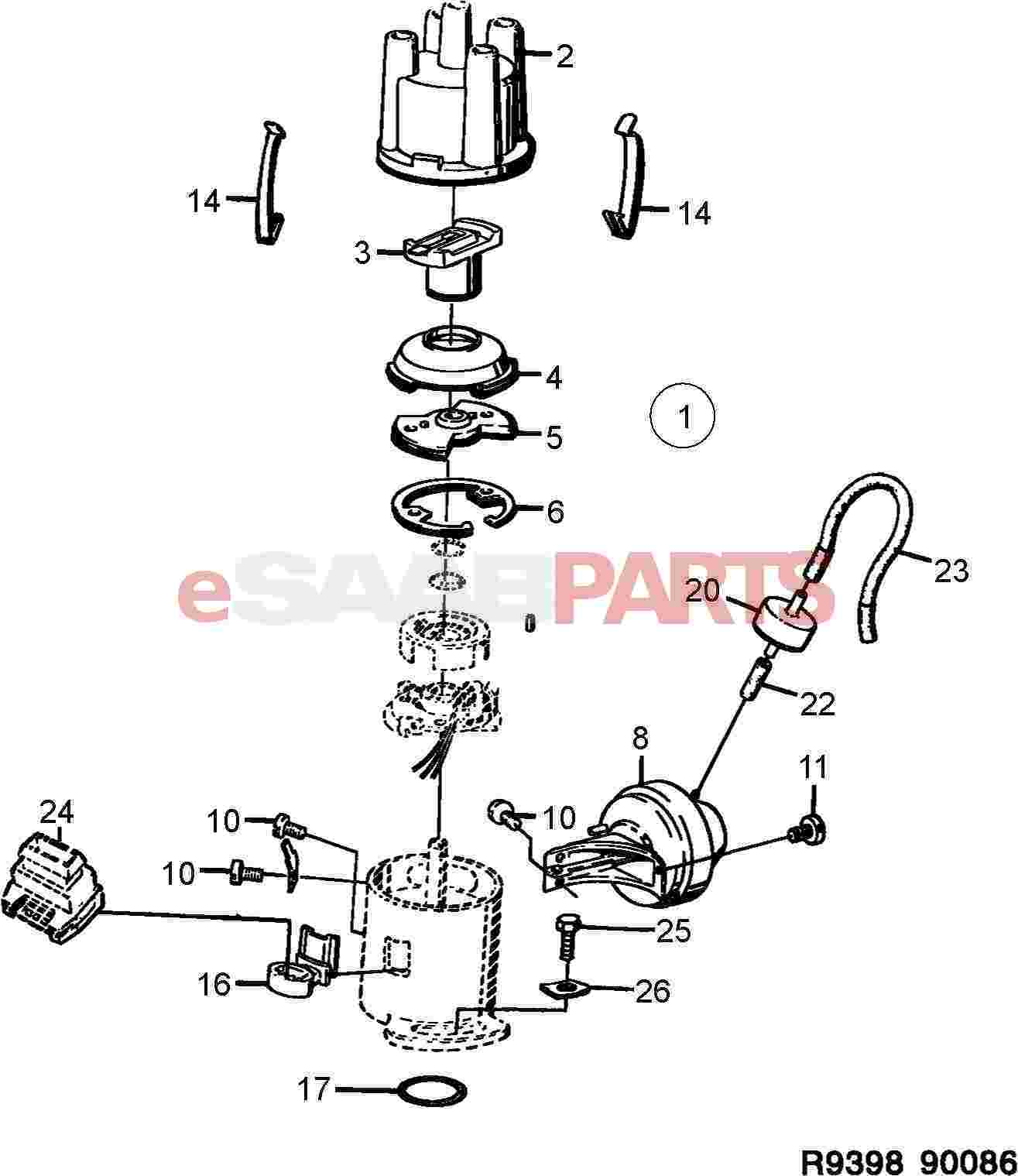 2
14
14
3
4
1
5
6
eSAABPARTS
23
20
22
8
11
24
10
10
10
25
16
26
17
R9398 90086