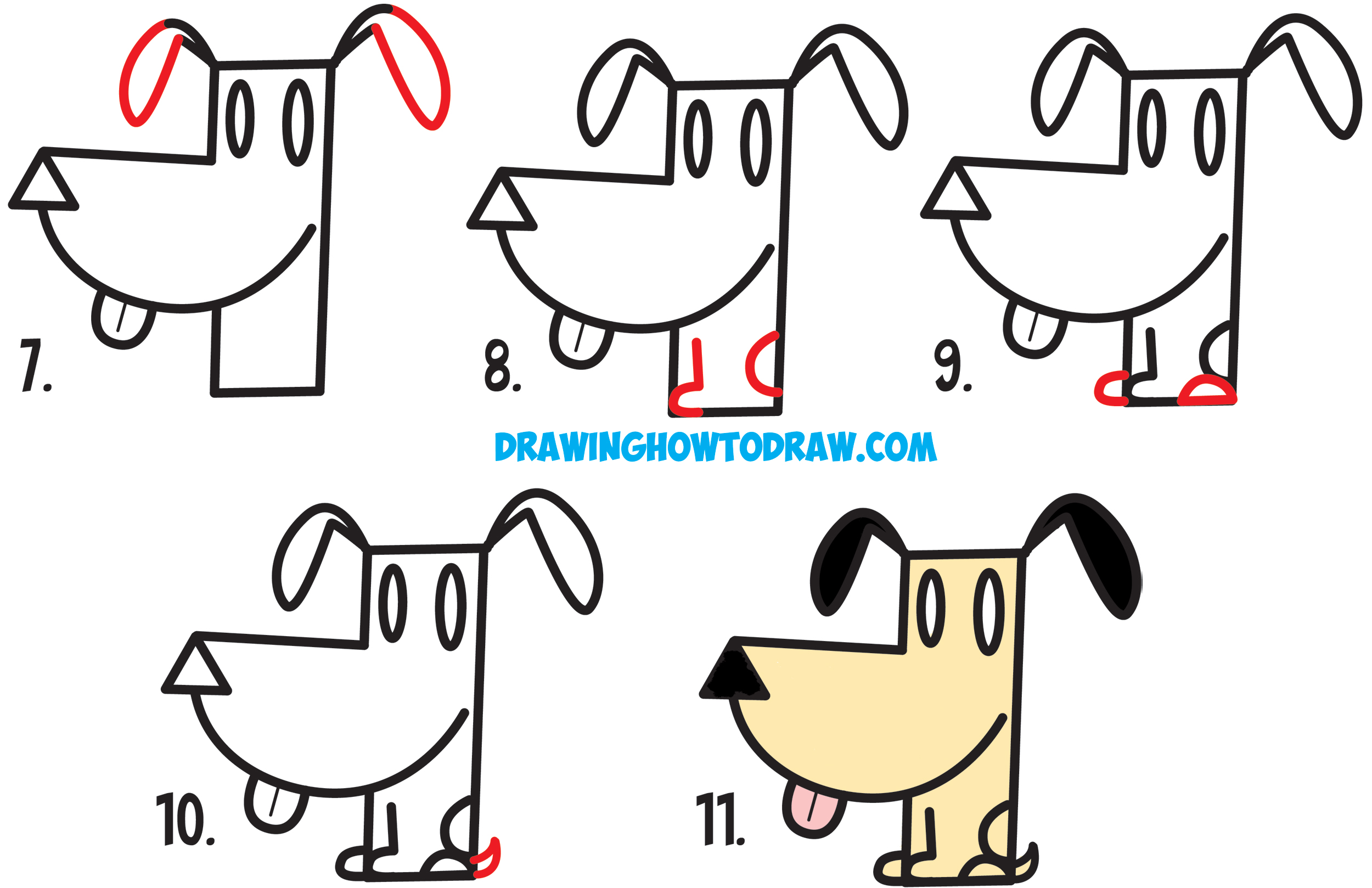 7.

8.

9.

DRAWINGHOWTODRAW.COM

10.

11.