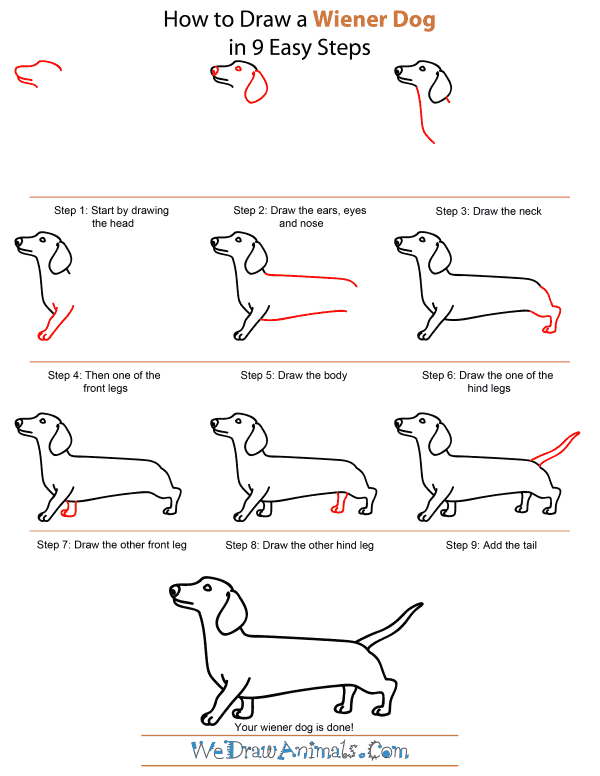 How to Draw a Wiener Dog
in 9 Easy Steps

Step 1: Start by drawing the head

Step 2: Draw the ears, eyes and nose

Step 3: Draw the neck

Step 4: Then one of the front legs

Step 5: Draw the body

Step 6: Draw the one of the hind legs

Step 7: Draw the other front leg

Step 8: Draw the other hind leg

Step 9: Add the tail

Your wiener dog is done!

WeDrawAnimals.Com