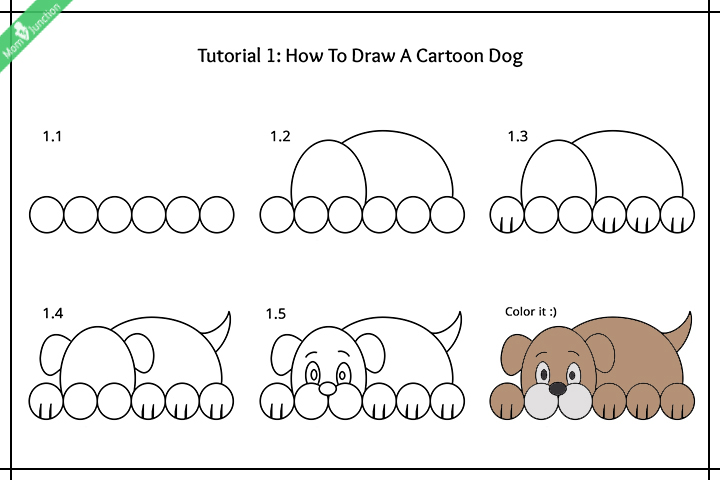 Mom Junction

Tutorial 1: How To Draw A Cartoon Dog

1.1

1.2

1.3

1.4

1.5

Color it :)