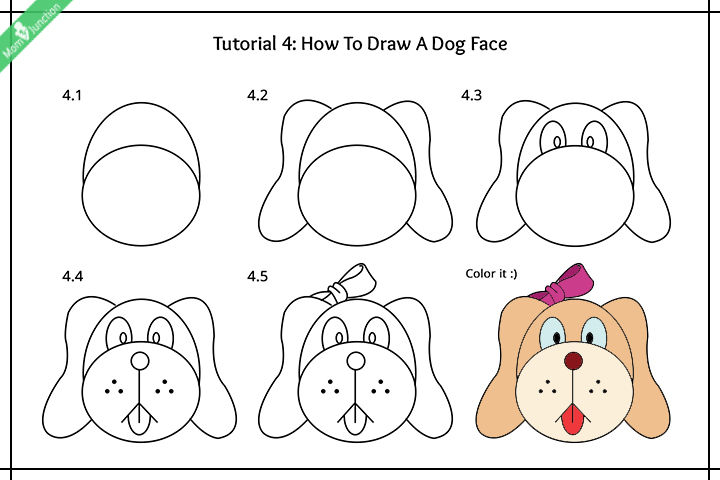 Mom Junction

Tutorial 4: How To Draw A Dog Face

4.1

4.2

4.3

4.4

4.5

Color it :)