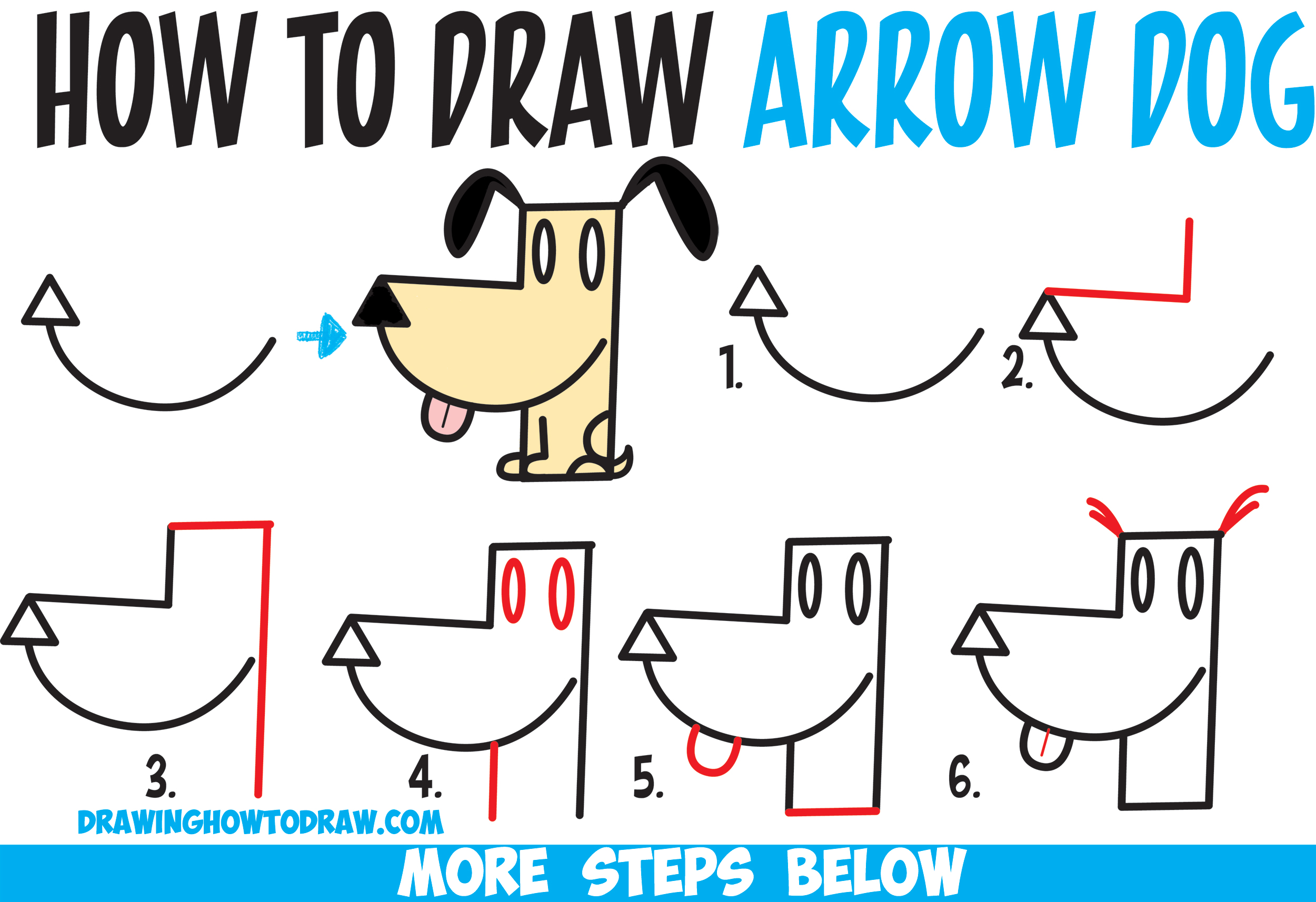 HOW TO DRAW ARROW DOG

1.

2.

3.

4.

5.

6.

DRAWINGHOWTODRAW.COM

MORE STEPS BELOW