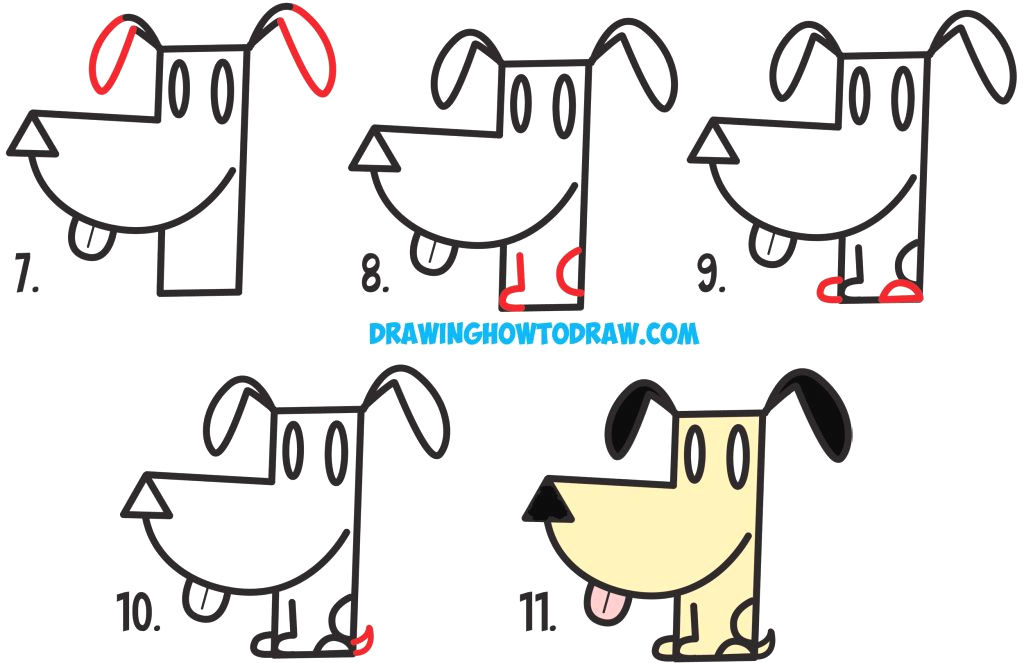 7.

8.

9.

DRAWINGHOWTODRAW.COM

10.

11.