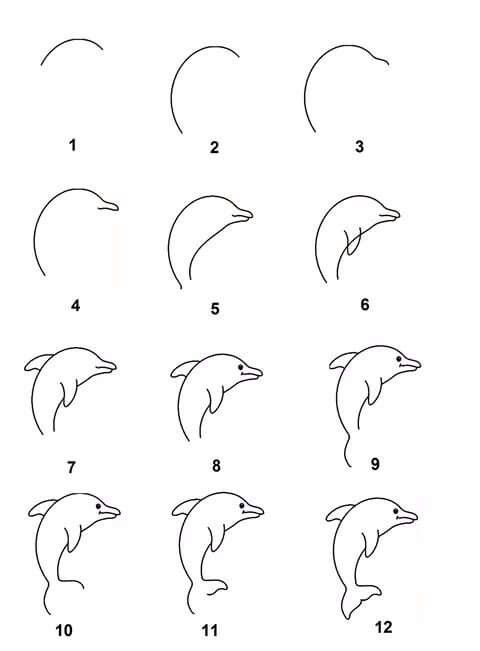 1 2 3

4 5 6

7 8 9

10 11 12