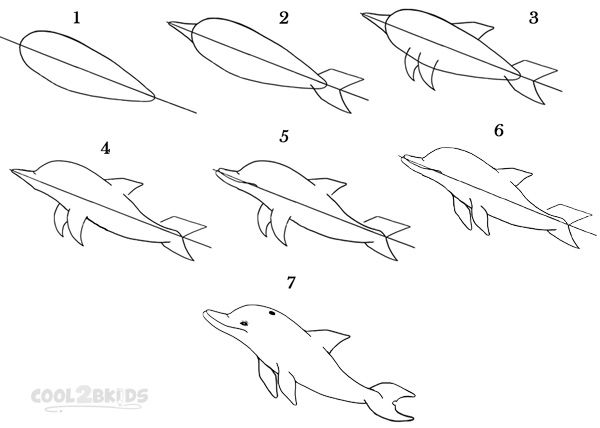 1
2
3
4
5
6
7
COOL2BKIDS