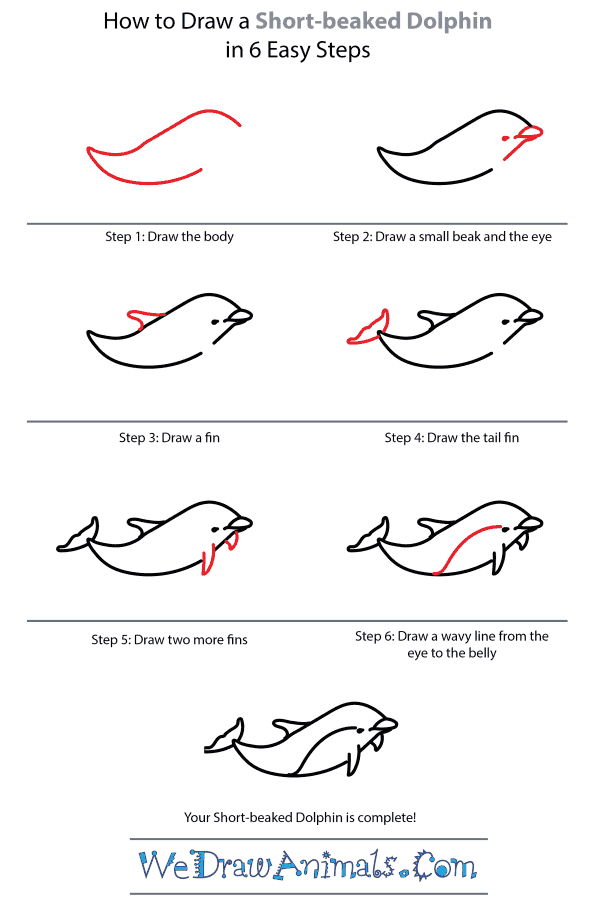 How to Draw a Short-beaked Dolphin in 6 Easy Steps

Step 1: Draw the body

Step 2: Draw a small beak and the eye

Step 3: Draw a fin

Step 4: Draw the tail fin

Step 5: Draw two more fins

Step 6: Draw a wavy line from the eye to the belly

Your Short-beaked Dolphin is complete!

WeDrawAnimals.Com