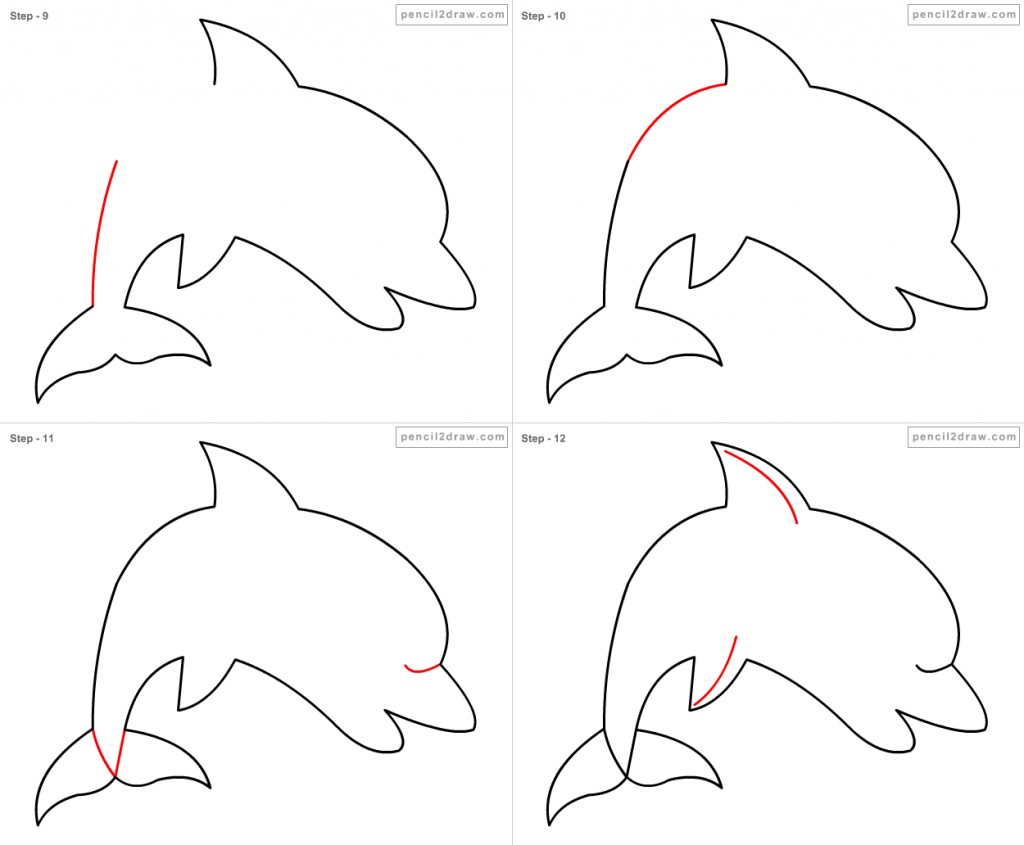 Step - 9
pencil2draw.com

Step - 10
pencil2draw.com

Step - 11
pencil2draw.com

Step - 12
pencil2draw.com