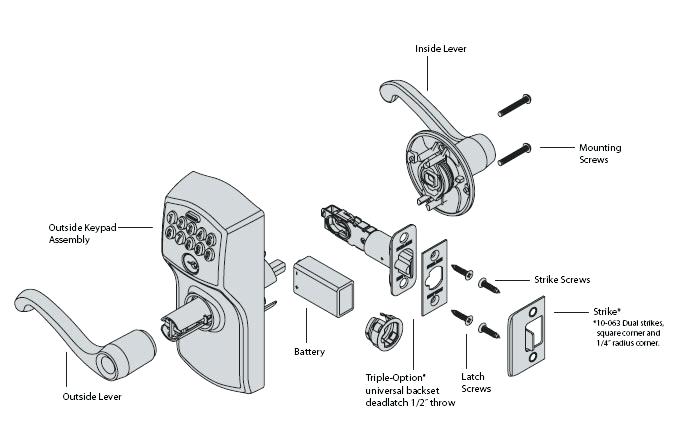 Inside Lever

Mounting Screws

Outside Keypad Assembly

Strike Screws

Strike*
*10-063 Dual strikes, square corner and 1/4" radius corner.

Battery

Outside Lever

Triple-Option* universal backset deadlatch 1/2" throw

Latch Screws