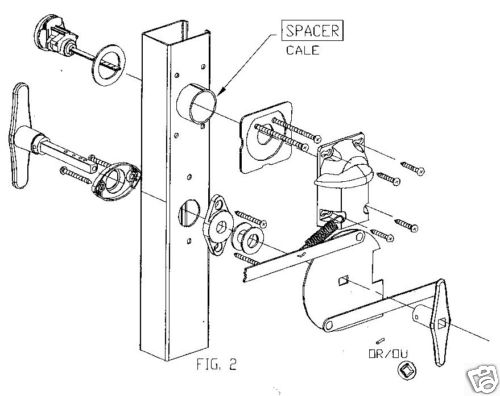 SPACER
CALE

FIG. 2

OR/OU