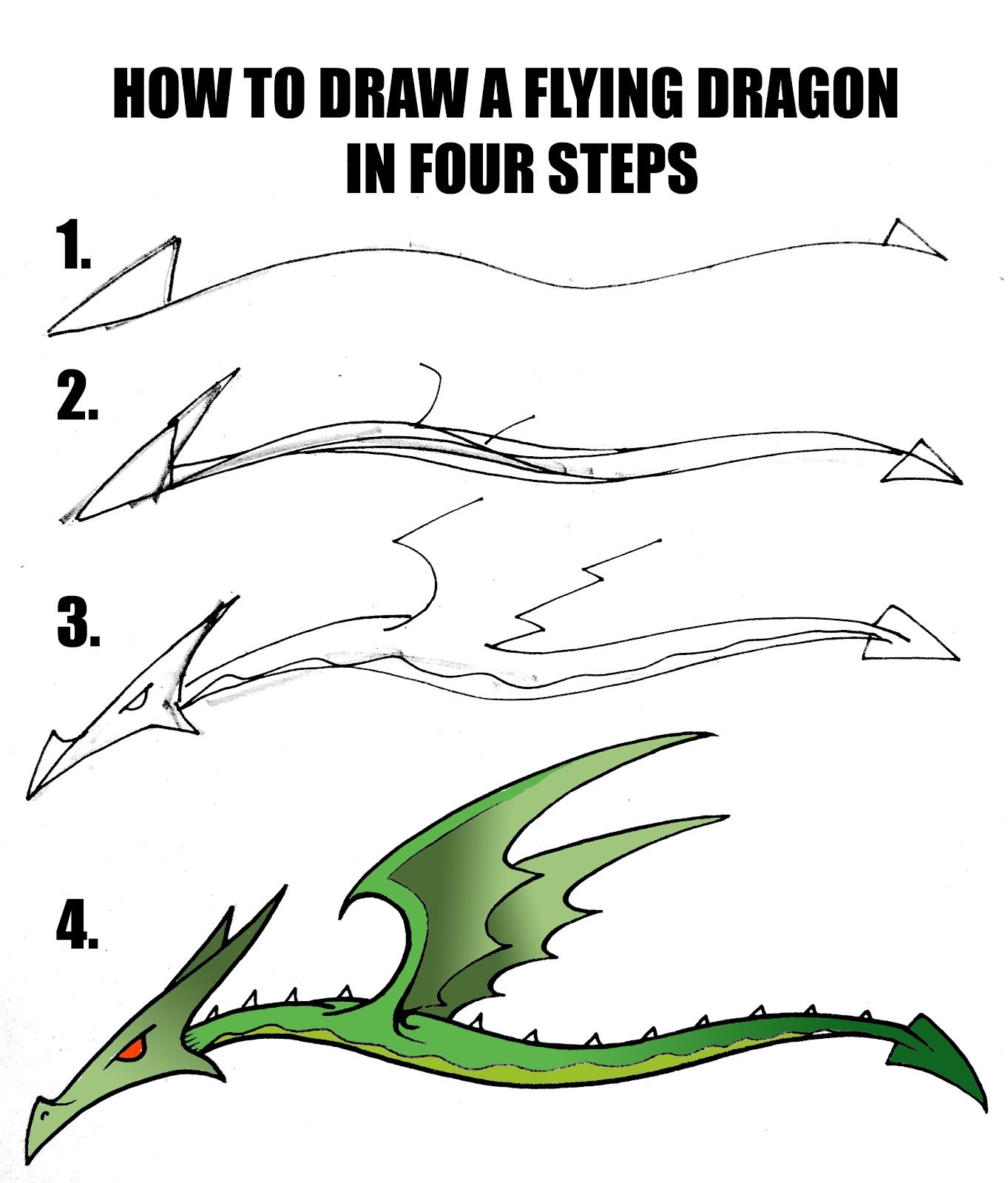 HOW TO DRAW A FLYING DRAGON
IN FOUR STEPS

1.

2.

3.

4.