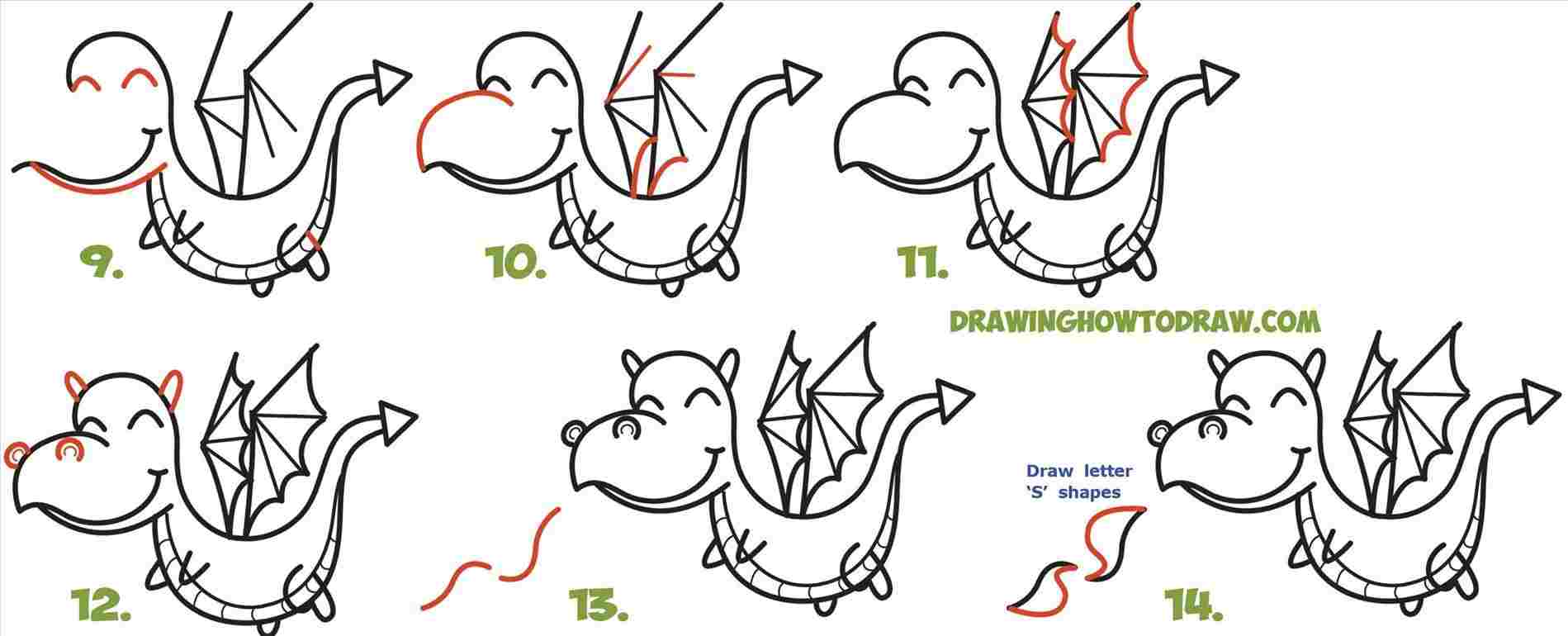 9.

10.

11.

DRAWINGHOWTODRAW.COM

12.

13.

Draw letter 'S' shapes

14.