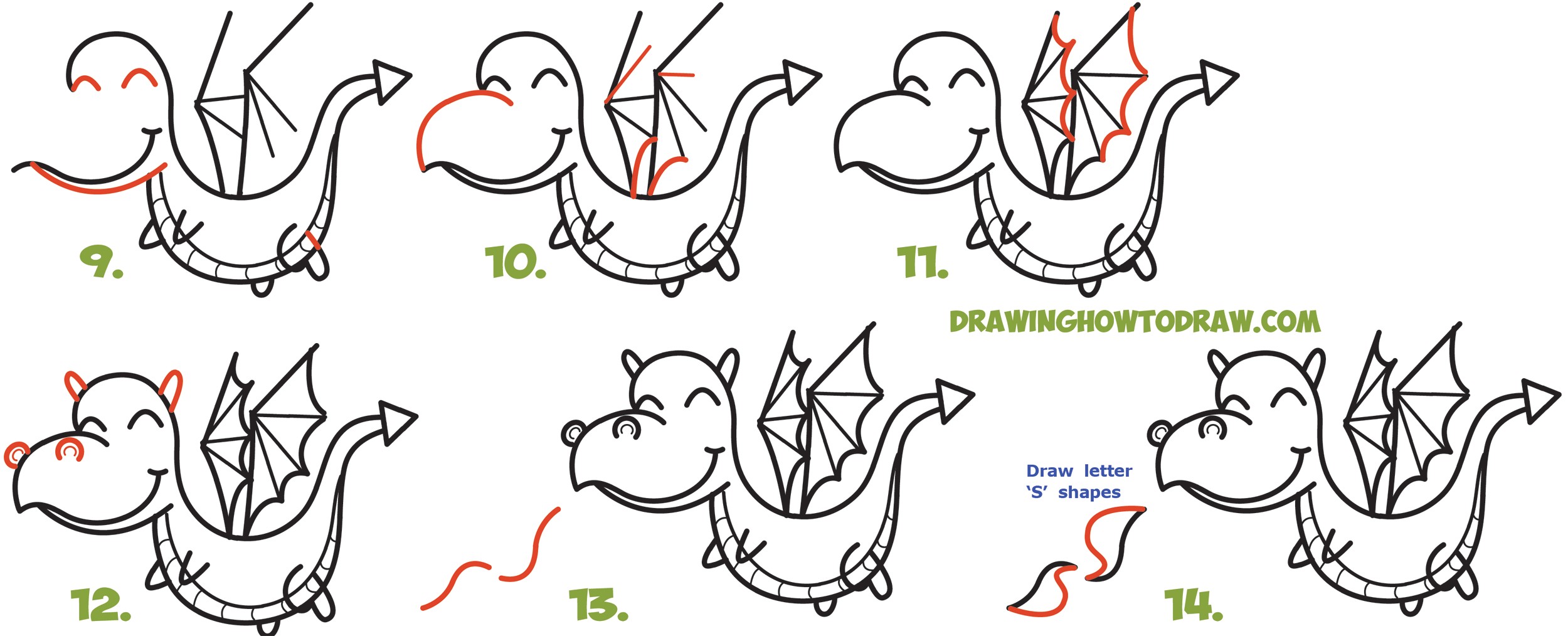 9.

10.

11.

DRAWINGHOWTODRAW.COM

12.

13.

Draw letter 'S' shapes

14.