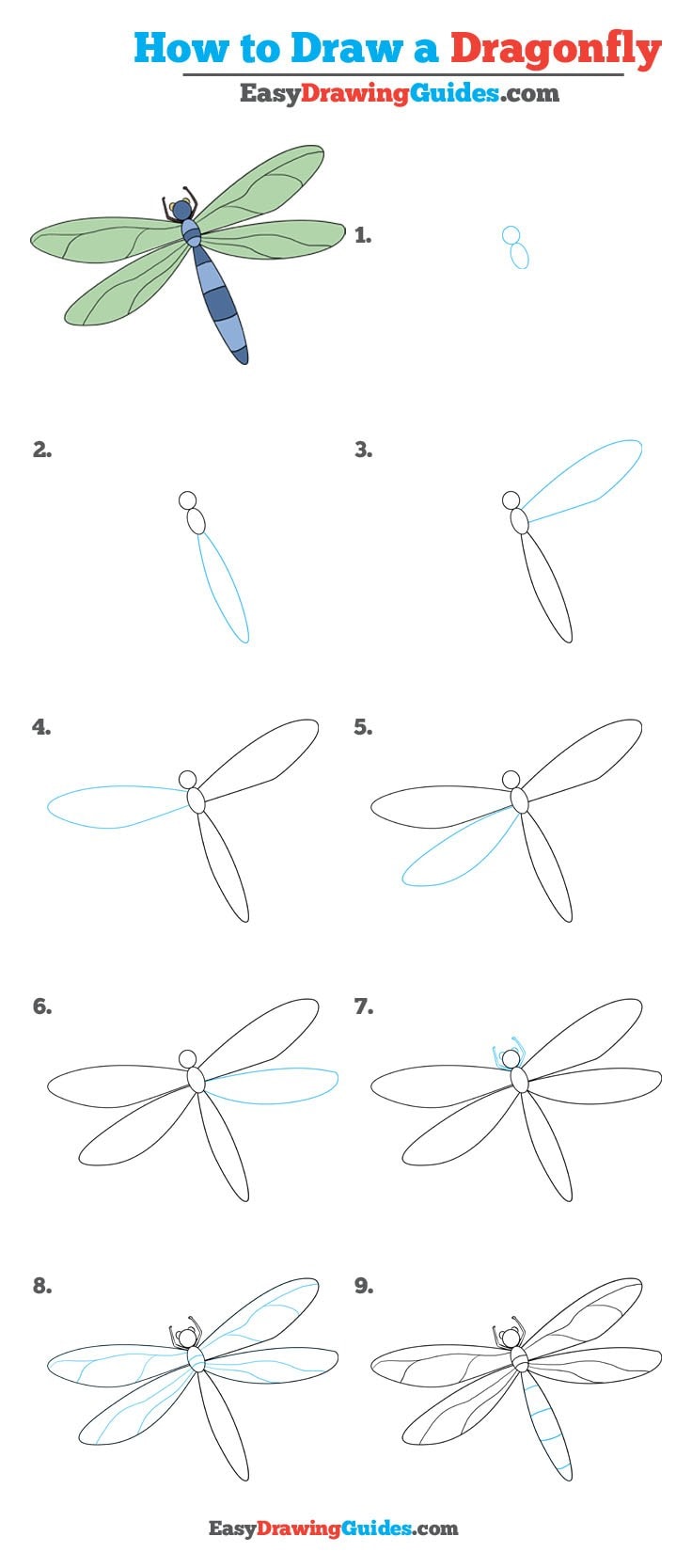 How to Draw a Dragonfly

EasyDrawingGuides.com

1.

2.

3.

4.

5.

6.

7.

8.

9.

EasyDrawingGuides.com