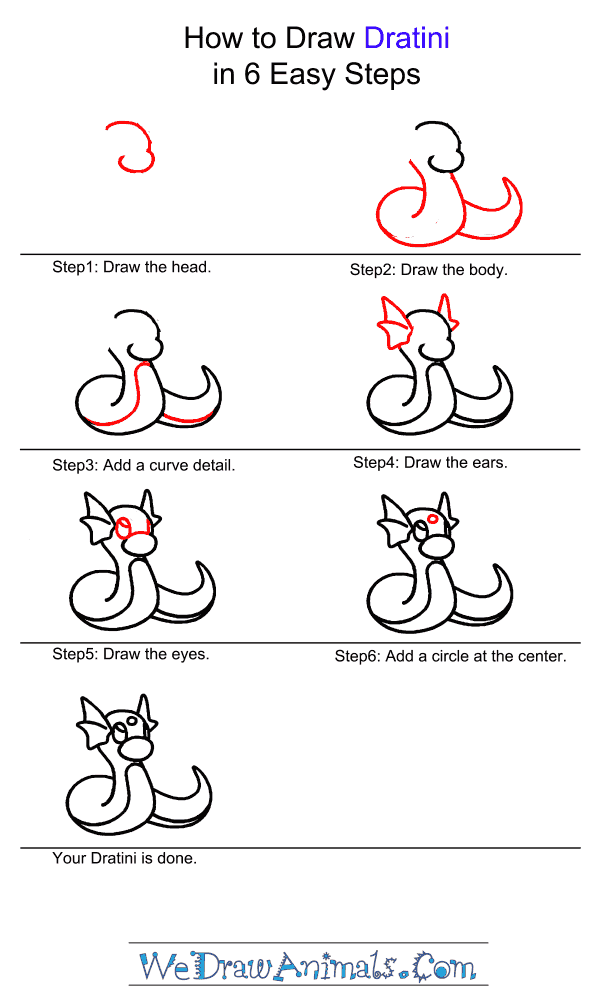 How to Draw Dratini
in 6 Easy Steps

Step1: Draw the head.

Step2: Draw the body.

Step3: Add a curve detail.

Step4: Draw the ears.

Step5: Draw the eyes.

Step6: Add a circle at the center.

Your Dratini is done.

WeDrawAnimals.Com