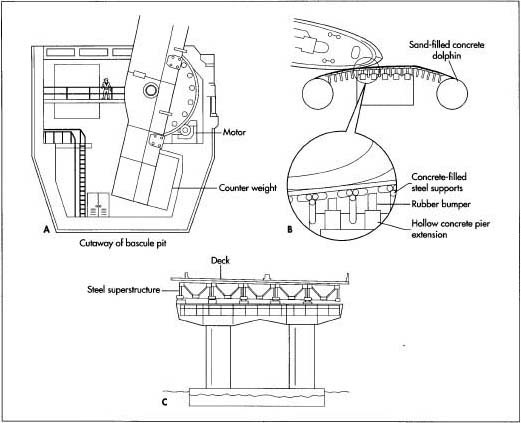 Motor

Counter weight

A

Cutaway of bascule pit

Sand-filled concrete dolphin

Concrete-filled steel supports

Rubber bumper

Hollow concrete pier extension

B

Deck

Steel superstructure

C