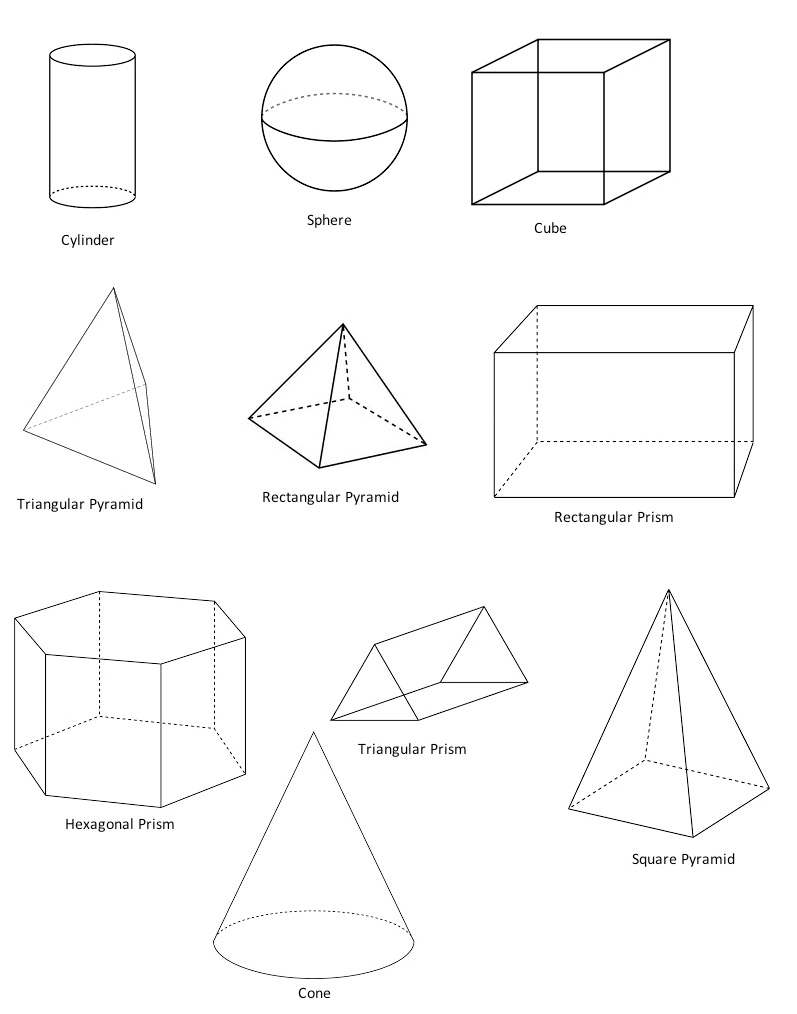 Cylinder

Sphere

Cube

Triangular Pyramid

Rectangular Pyramid

Rectangular Prism

Hexagonal Prism

Triangular Prism

Square Pyramid

Cone