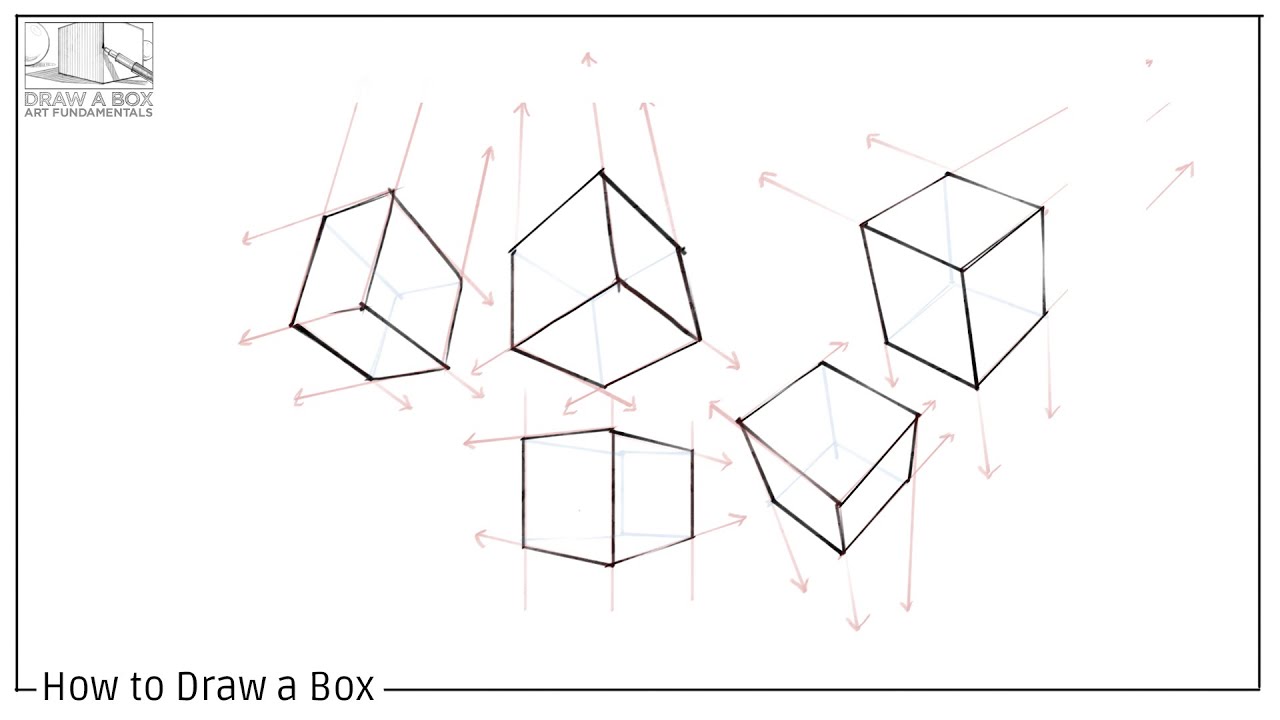 DRAW A BOX
ART FUNDAMENTALS

How to Draw a Box