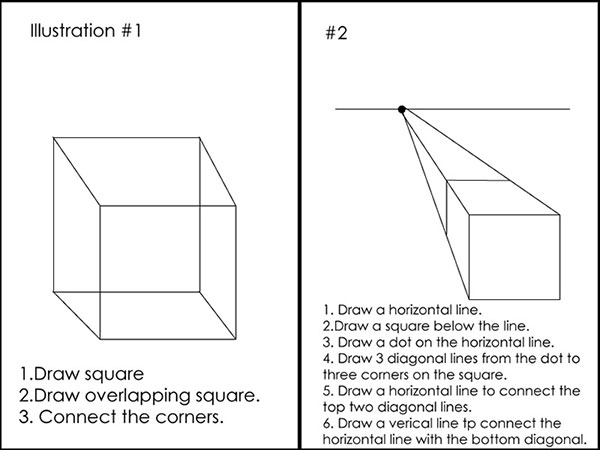 Illustration #1

1.Draw square
2.Draw overlapping square.
3. Connect the corners.

#2

1. Draw a horizontal line.
2.Draw a square below the line.
3. Draw a dot on the horizontal line.
4. Draw 3 diagonal lines from the dot to three corners on the square.
5. Draw a horizontal line to connect the top two diagonal lines.
6. Draw a verical line tp connect the horizontal line with the bottom diagonal.