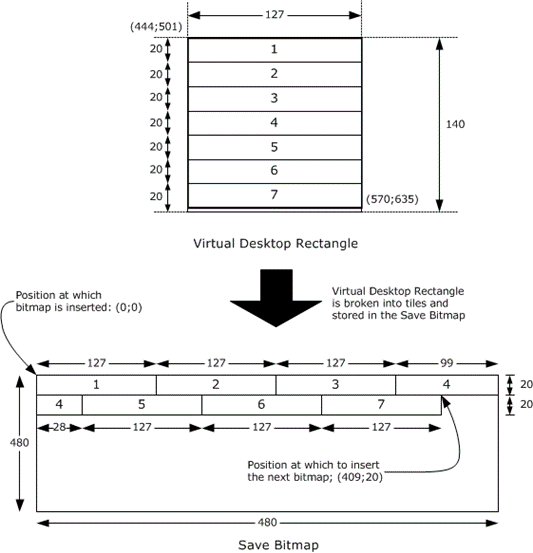 127

(444;501)

20
20
20
20
20
20
20

1
2
3
4
5
6
7

140

(570;635)

Virtual Desktop Rectangle

Position at which bitmap is inserted: (0;0)

Virtual Desktop Rectangle is broken into tiles and stored in the Save Bitmap

127 127 127 99

1 2 3 4

20

4 5 6 7

20

28 127 127 127

480

Position at which to insert the next bitmap; (409;20)

480

Save Bitmap