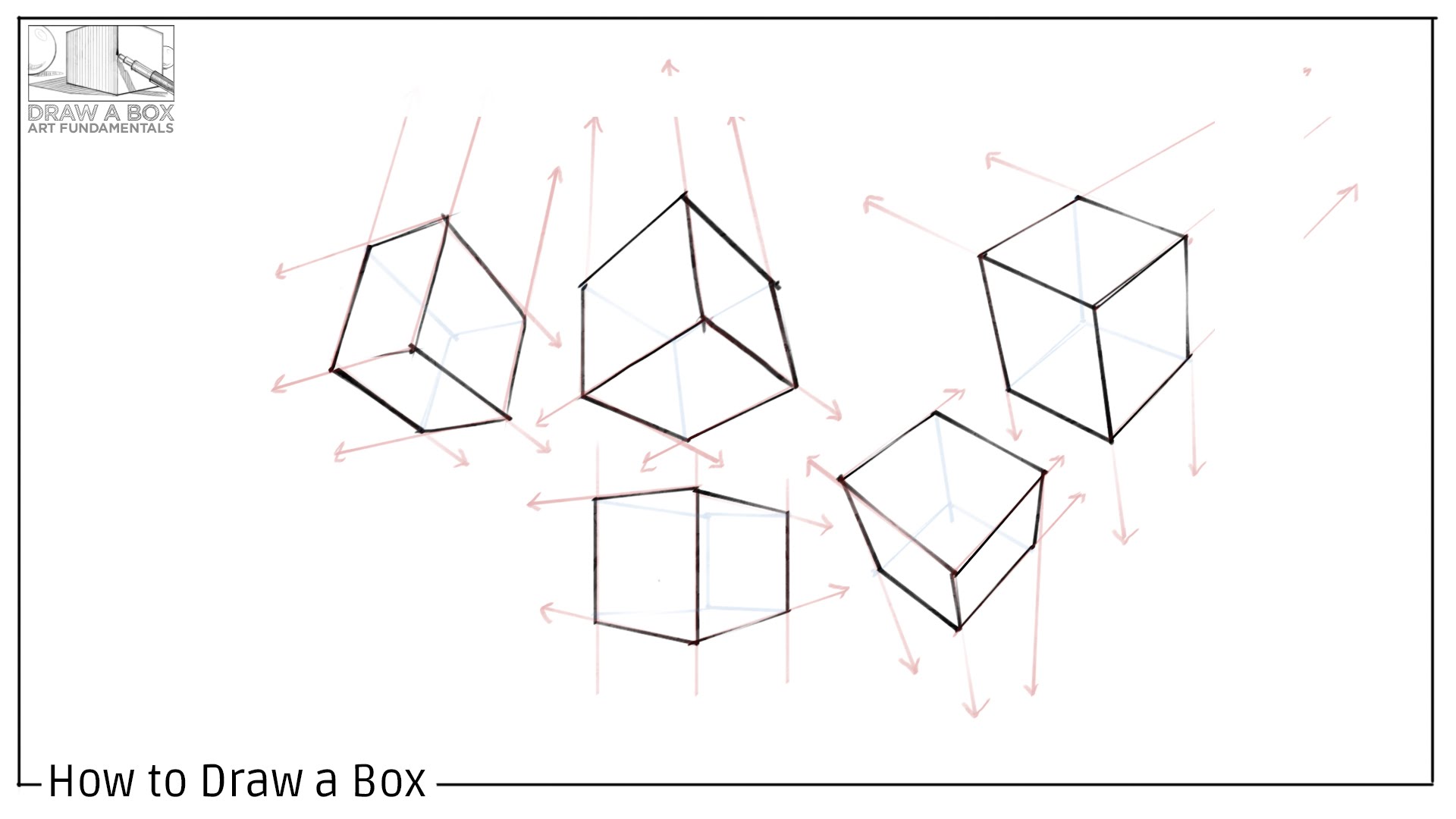 DRAW A BOX
ART FUNDAMENTALS

How to Draw a Box