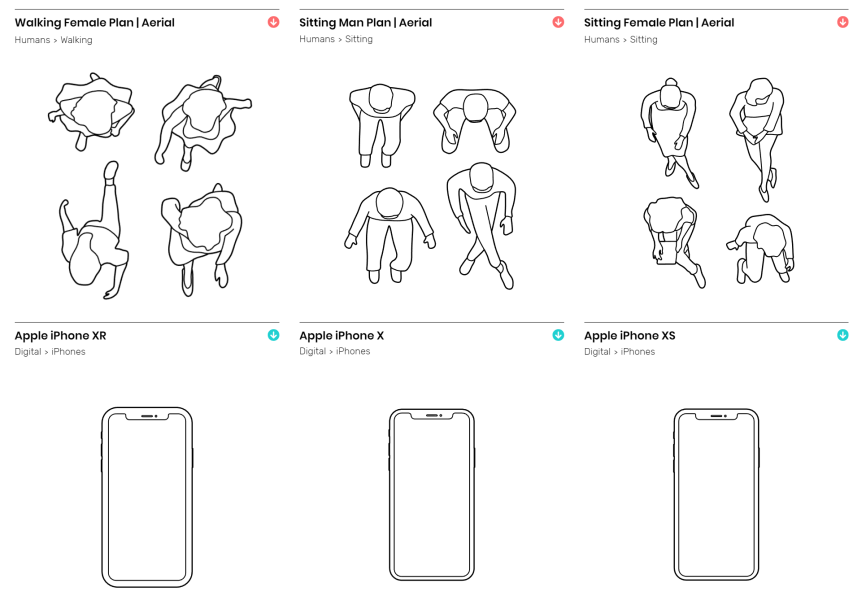 Walking Female Plan | Aerial
Humans > Walking

Sitting Man Plan | Aerial
Humans > Sitting

Sitting Female Plan | Aerial
Humans > Sitting

Apple iPhone XR
Digital > iPhones

Apple iPhone X
Digital > iPhones

Apple iPhone XS
Digital > iPhones