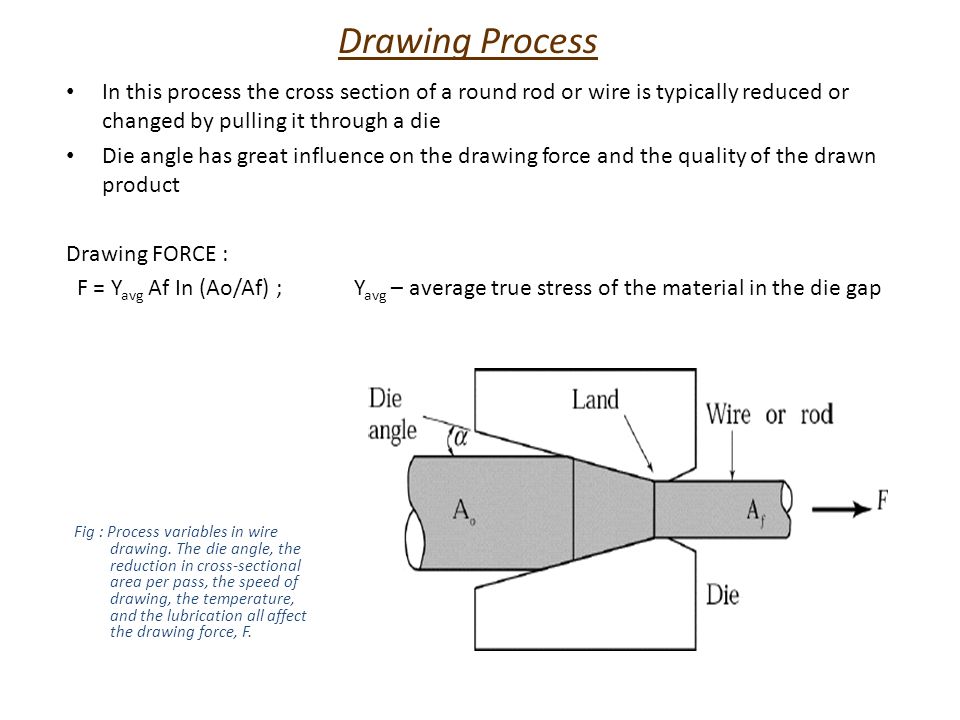 Drawing Process

• In this process the cross section of a round rod or wire is typically reduced or changed by pulling it through a die

• Die angle has great influence on the drawing force and the quality of the drawn product

Drawing FORCE :

F = $Y_{avg}$ Af In (Ao/Af) ; $Y_{avg}$ – average true stress of the material in the die gap

Die angle $\alpha$

Land

Wire or rod

$A_o$

$A_f$

F

Die

Fig : Process variables in wire drawing. The die angle, the reduction in cross-sectional area per pass, the speed of drawing, the temperature, and the lubrication all affect the drawing force, F.