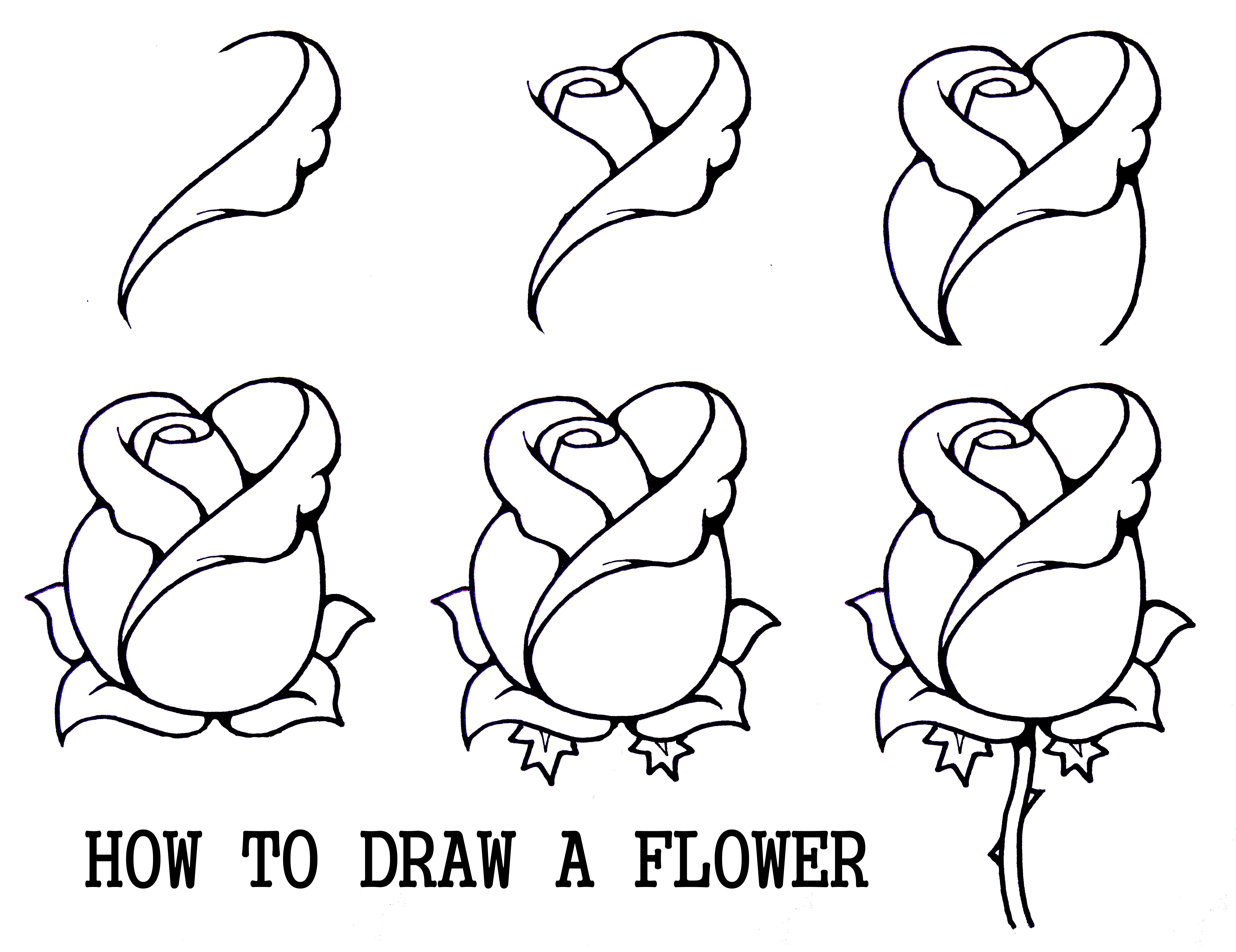 HOW TO DRAW A FLOWER