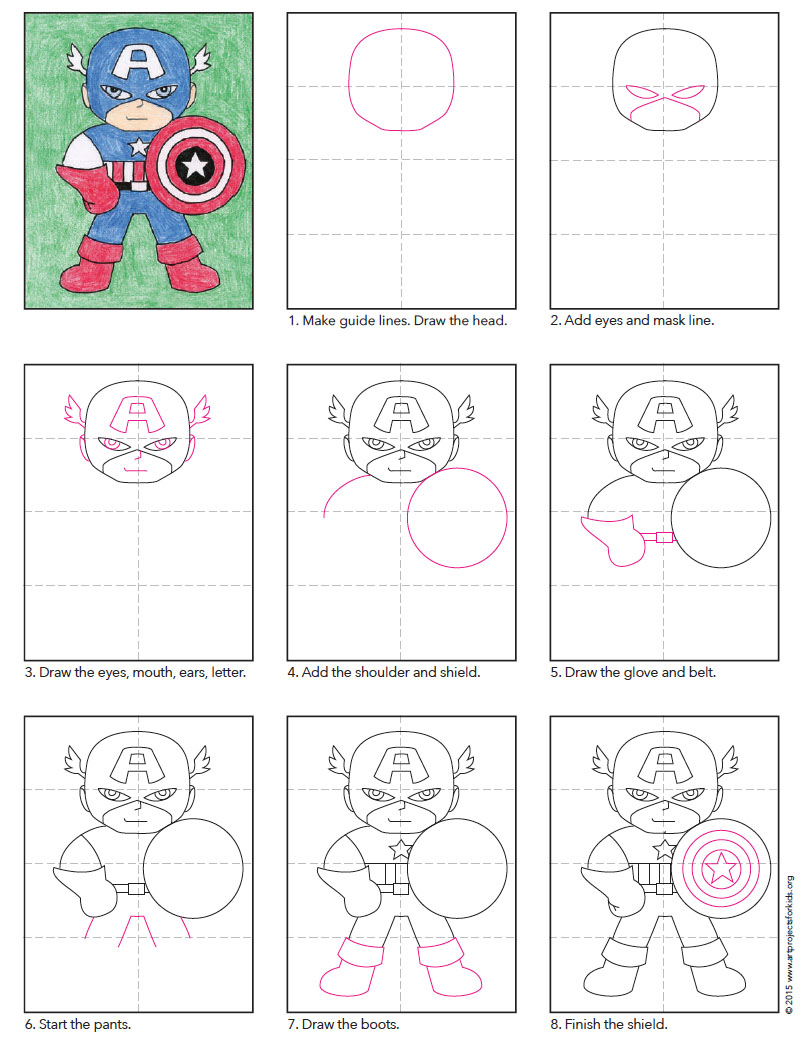 A

1. Make guide lines. Draw the head.

2. Add eyes and mask line.

A

3. Draw the eyes, mouth, ears, letter.

A

4. Add the shoulder and shield.

A

5. Draw the glove and belt.

A

6. Start the pants.

A

7. Draw the boots.

A

8. Finish the shield.

© 2015 www.artprojectsforkids.org