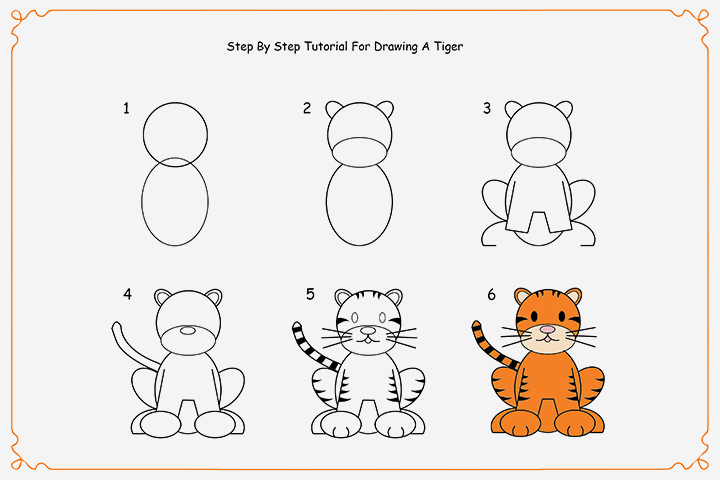 Step By Step Tutorial For Drawing A Tiger

1

2

3

4

5

6