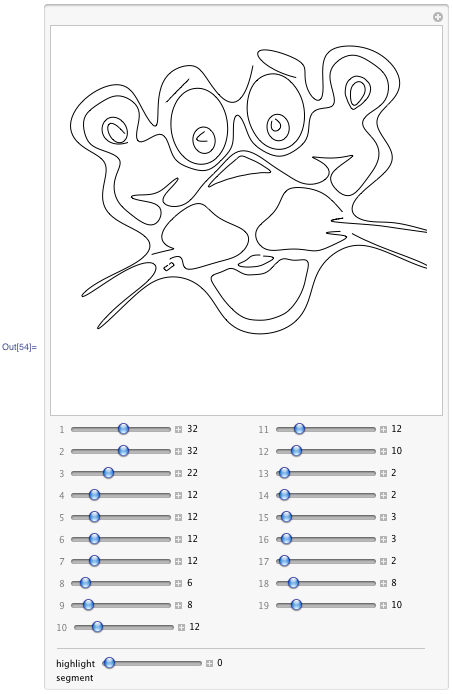 Out[54]=

1 32
2 32
3 22
4 12
5 12
6 12
7 12
8 6
9 8
10 12

11 12
12 10
13 2
14 2
15 3
16 3
17 2
18 8
19 10

highlight segment 0