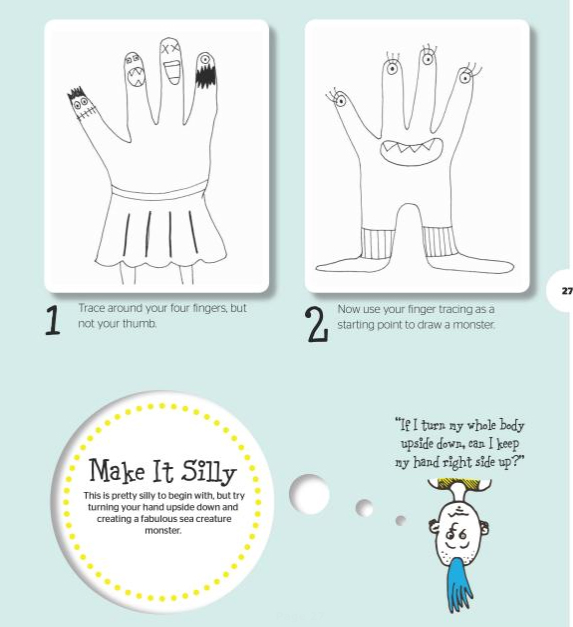 27

1 Trace around your four fingers, but not your thumb.

2 Now use your finger tracing as a starting point to draw a monster.

Make It Silly

This is pretty silly to begin with, but try turning your hand upside down and creating a fabulous sea creature monster.

"If I turn my whole body upside down, can I keep my hand right side up?"