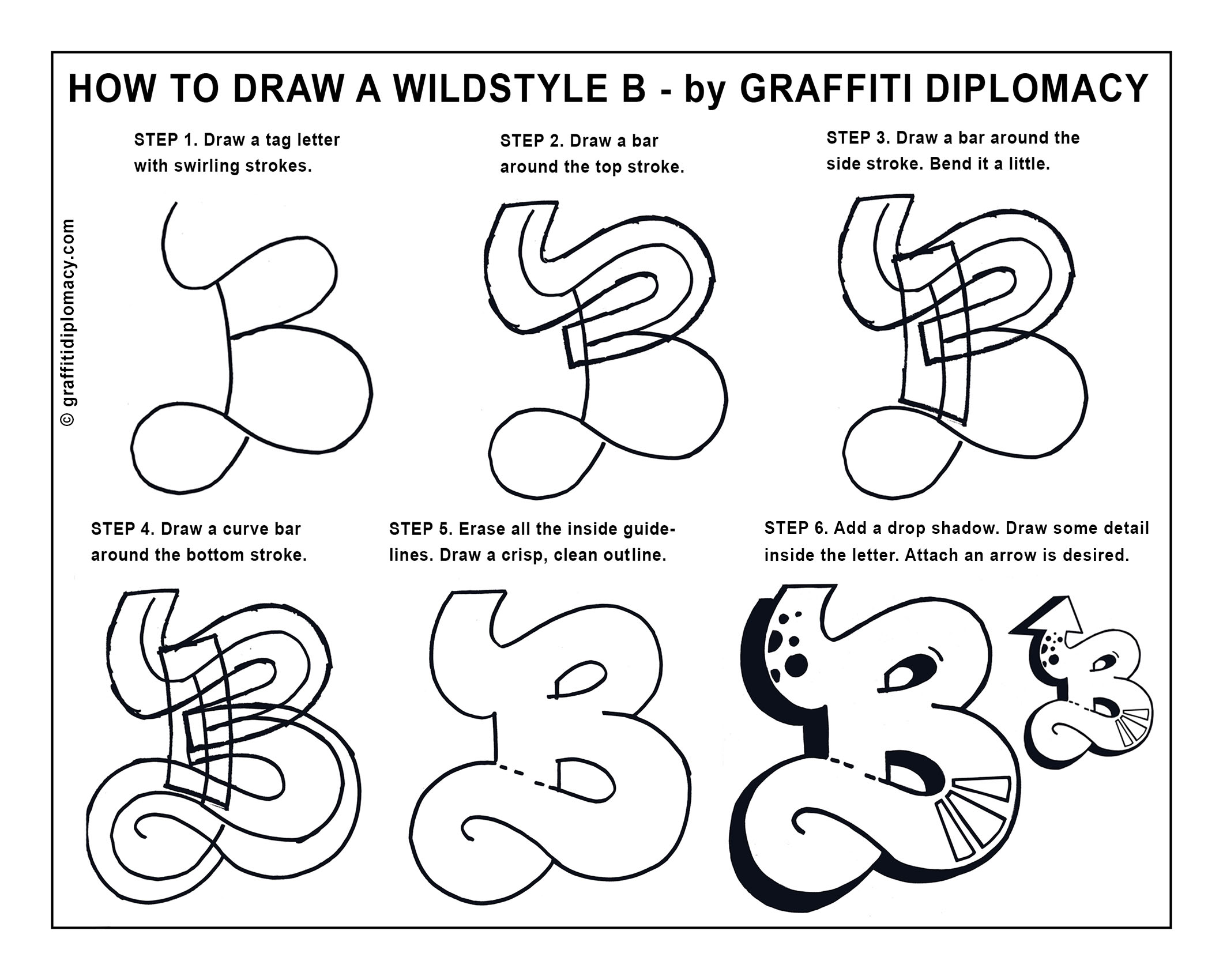 HOW TO DRAW A WILDSTYLE B - by GRAFFITI DIPLOMACY

© graffitidiplomacy.com

STEP 1. Draw a tag letter with swirling strokes.

STEP 2. Draw a bar around the top stroke.

STEP 3. Draw a bar around the side stroke. Bend it a little.

STEP 4. Draw a curve bar around the bottom stroke.

STEP 5. Erase all the inside guidelines. Draw a crisp, clean outline.

STEP 6. Add a drop shadow. Draw some detail inside the letter. Attach an arrow is desired.