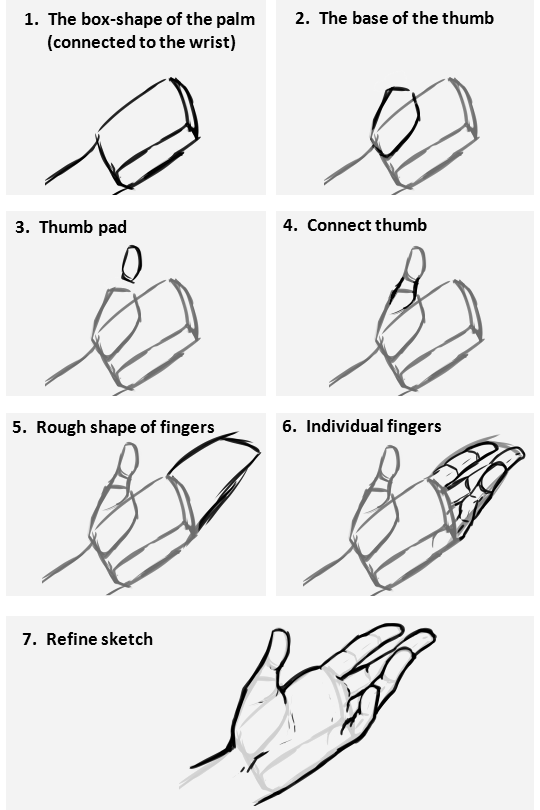 1. The box-shape of the palm (connected to the wrist)

2. The base of the thumb

3. Thumb pad

4. Connect thumb

5. Rough shape of fingers

6. Individual fingers

7. Refine sketch