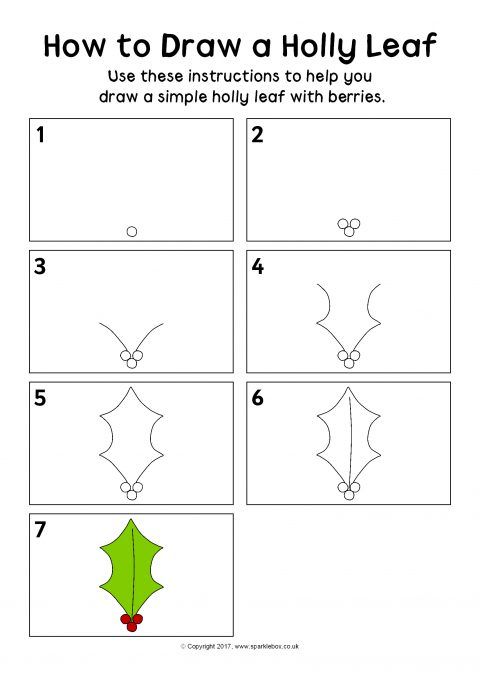 How to Draw a Holly Leaf

Use these instructions to help you draw a simple holly leaf with berries.

1

2

3

4

5

6

7

© Copyright 2017, www.sparklebox.co.uk