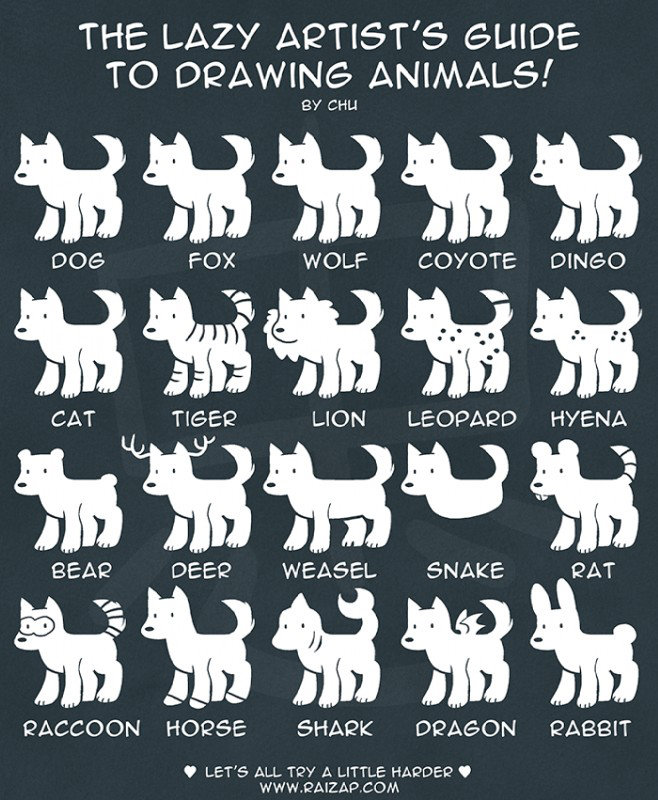 THE LAZY ARTIST'S GUIDE TO DRAWING ANIMALS!
BY CHU

DOG FOX WOLF COYOTE DINGO

CAT TIGER LION LEOPARD HYENA

BEAR DEER WEASEL SNAKE RAT

RACCOON HORSE SHARK DRAGON RABBIT

♥ LET'S ALL TRY A LITTLE HARDER ♥
WWW.RAIZAP.COM