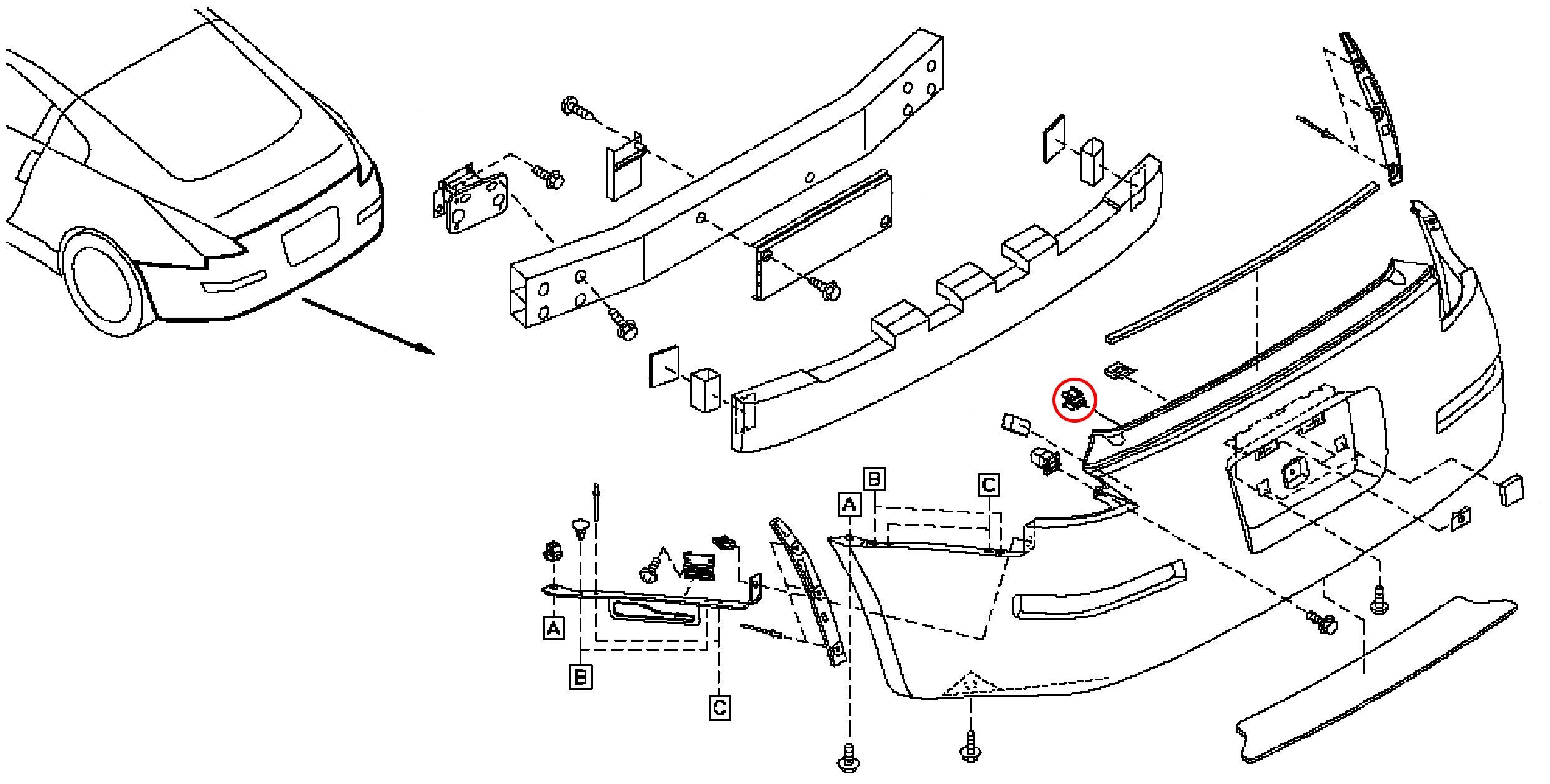 B
C
A
A
B
C