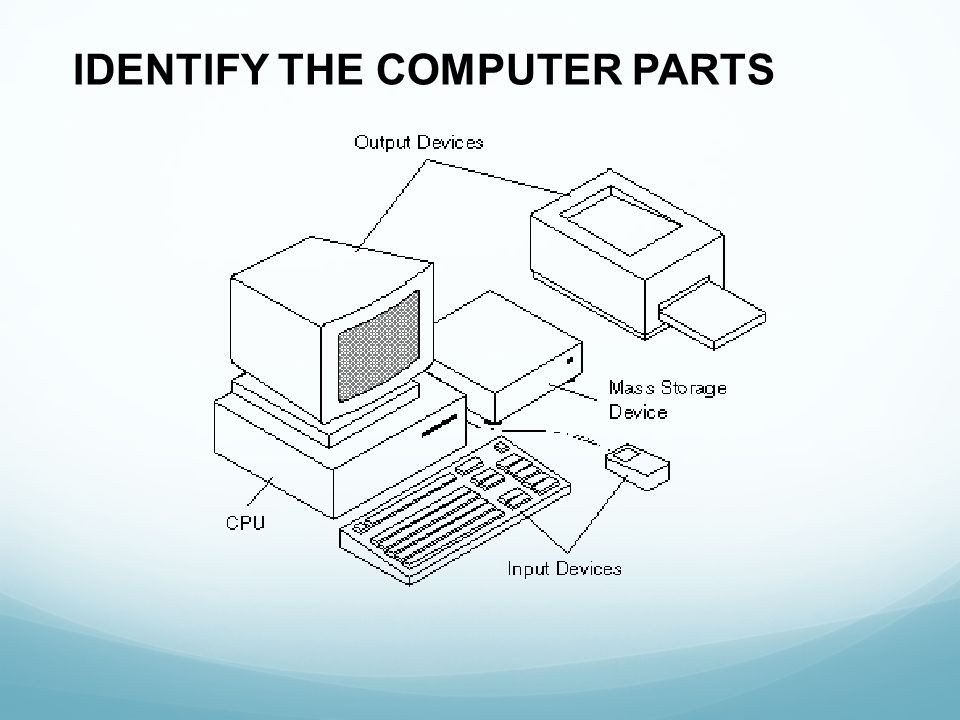 IDENTIFY THE COMPUTER PARTS

Output Devices

Mass Storage Device

CPU

Input Devices