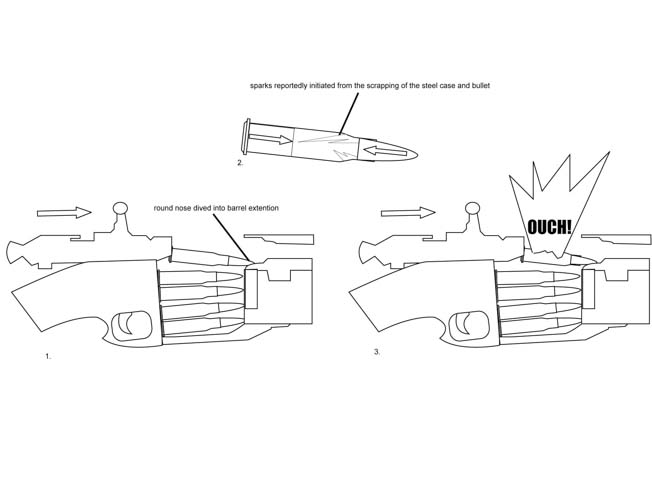 sparks reportedly initiated from the scrapping of the steel case and bullet

2.

round nose dived into barrel extention

OUCH!

1.

3.