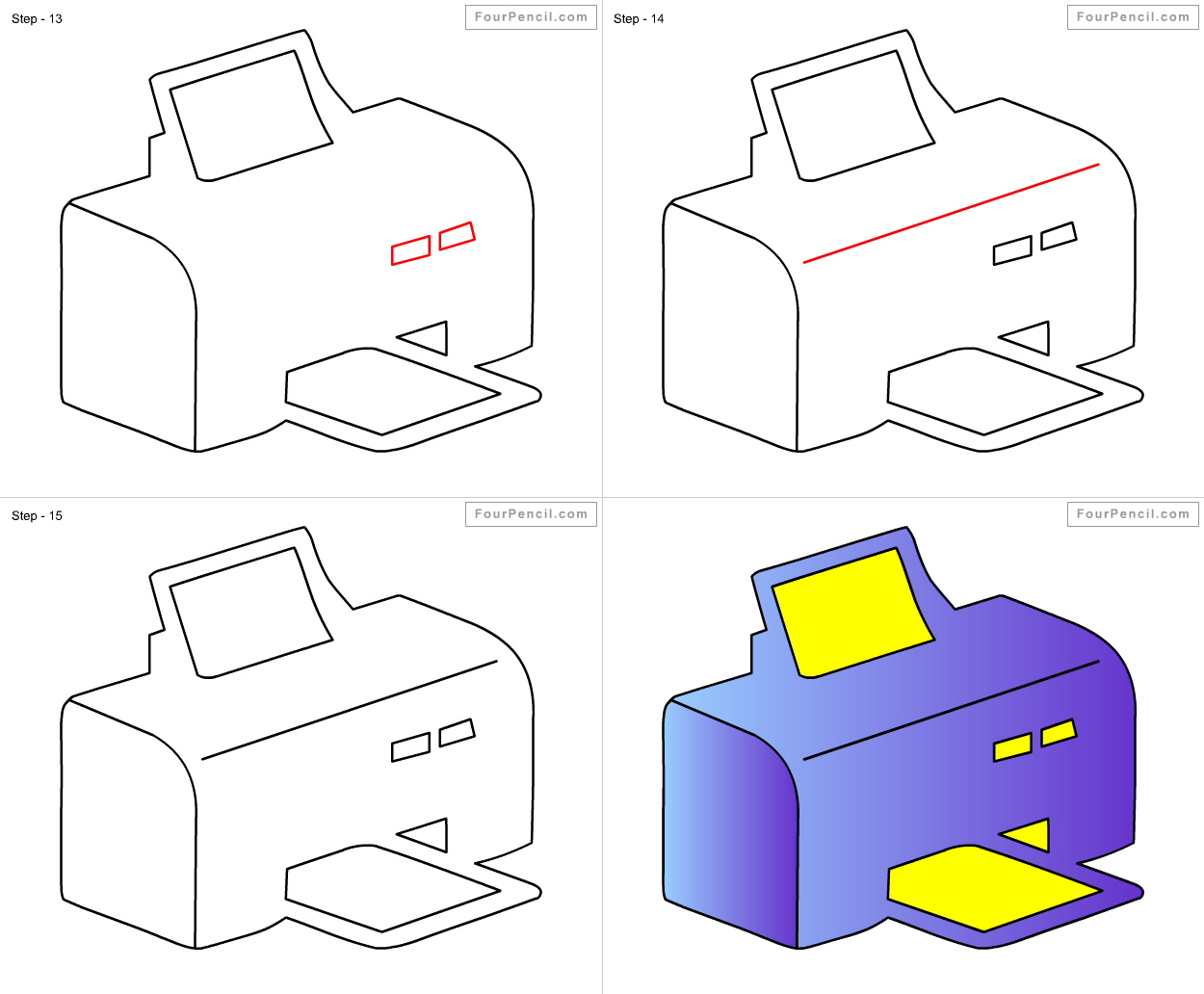 Step - 13
FourPencil.com

Step - 14
FourPencil.com

Step - 15
FourPencil.com

FourPencil.com